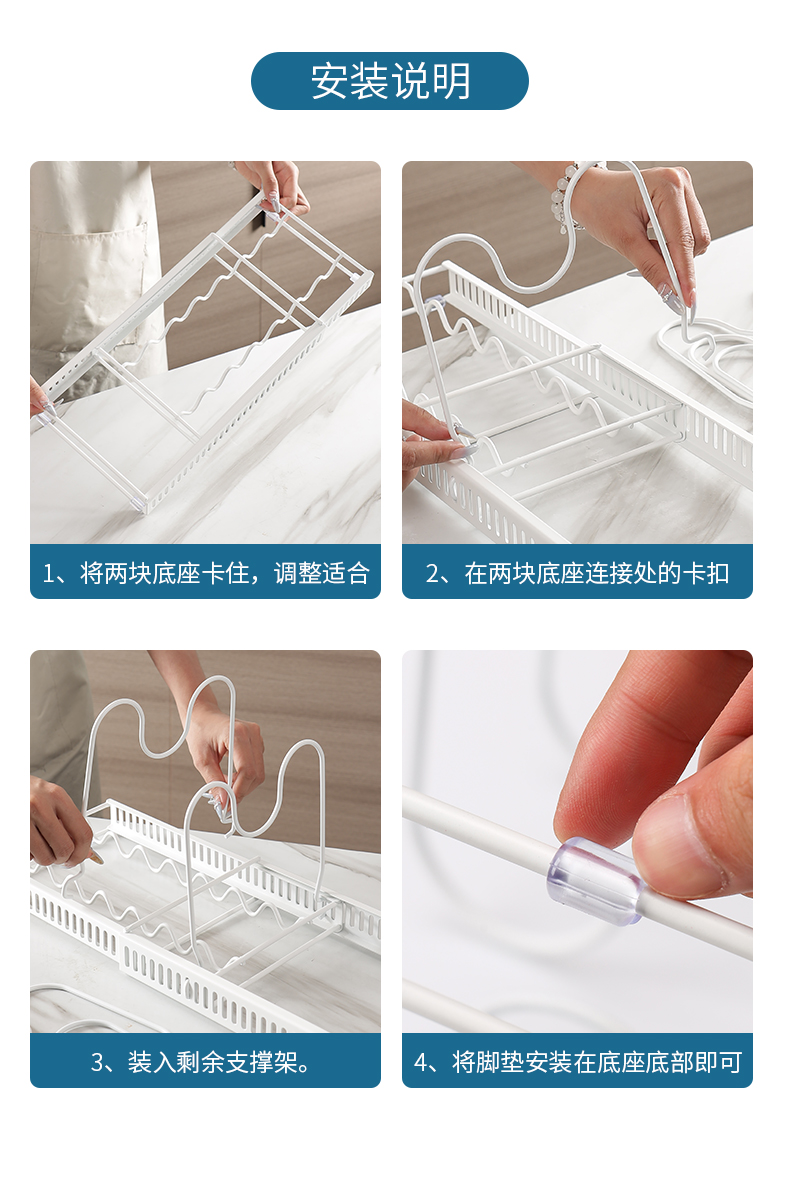 安装说明

1、将两块底座卡住，调整适合

2、在两块底座连接处的卡扣

3、装入剩余支撑架。

4、将脚垫安装在底座底部即可