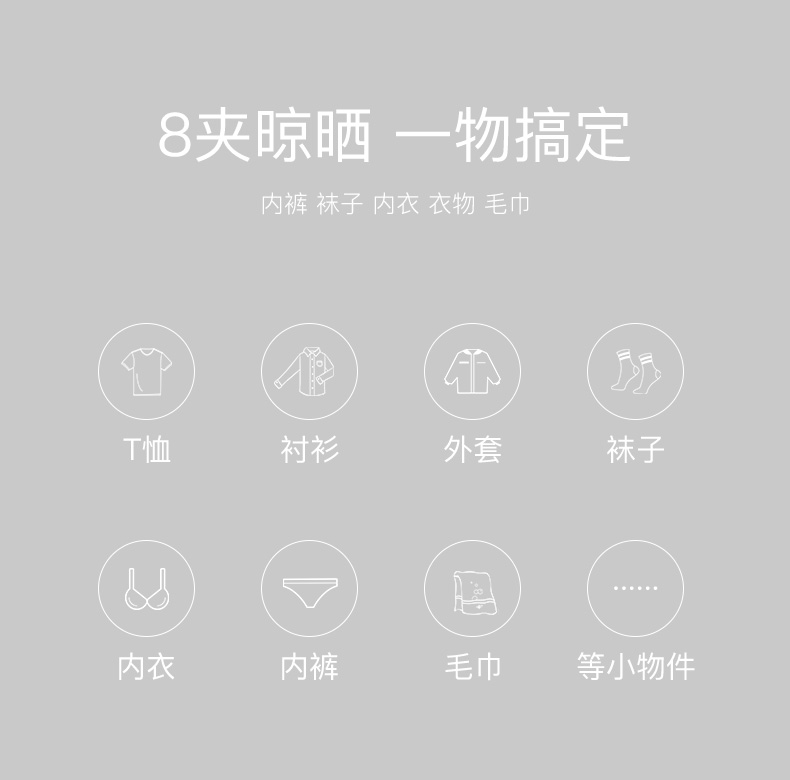 8夹晾晒 一物搞定

内裤 袜子 内衣 衣物 毛巾

T恤

衬衫

外套

袜子

内衣

内裤

毛巾

......

等小物件