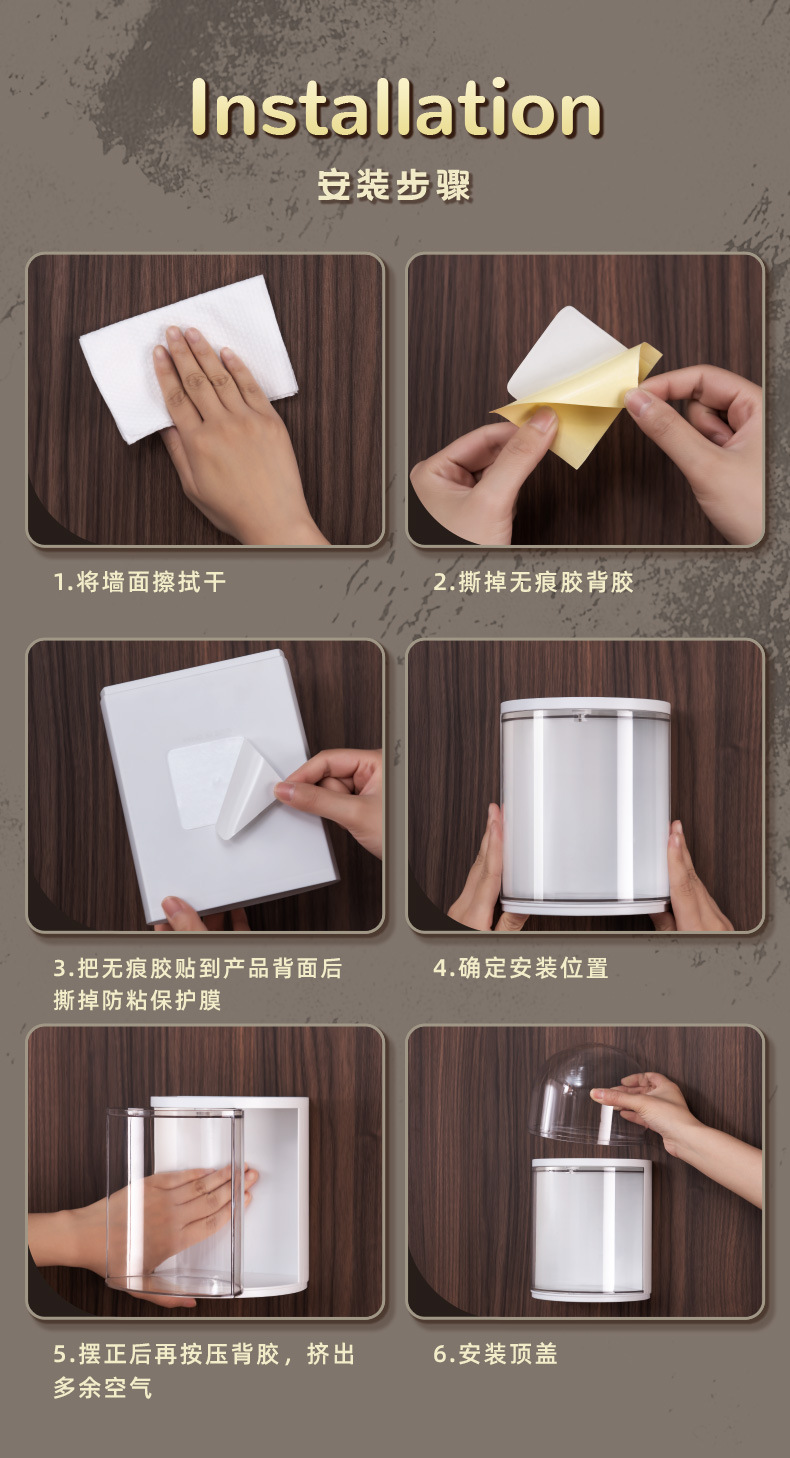 Installation

安装步骤

1.将墙面擦拭干

2.撕掉无痕胶背胶

3.把无痕胶贴到产品背面后撕掉防粘保护膜

4.确定安装位置

5.摆正后再按压背胶，挤出多余空气

6.安装顶盖