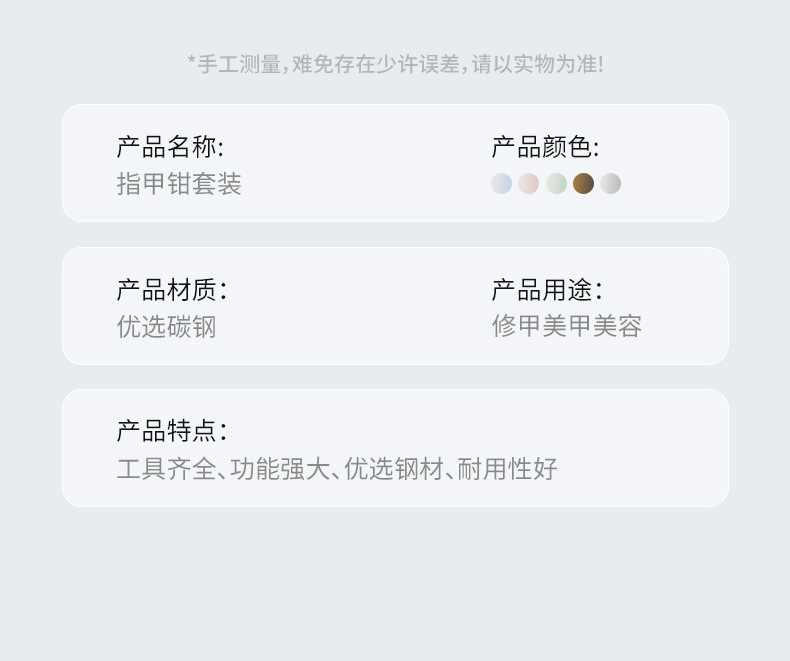 *手工测量,难免存在少许误差,请以实物为准!

产品名称:
指甲钳套装

产品颜色:

产品材质:
优选碳钢

产品用途:
修甲美甲美容

产品特点:
工具齐全、功能强大、优选钢材、耐用性好