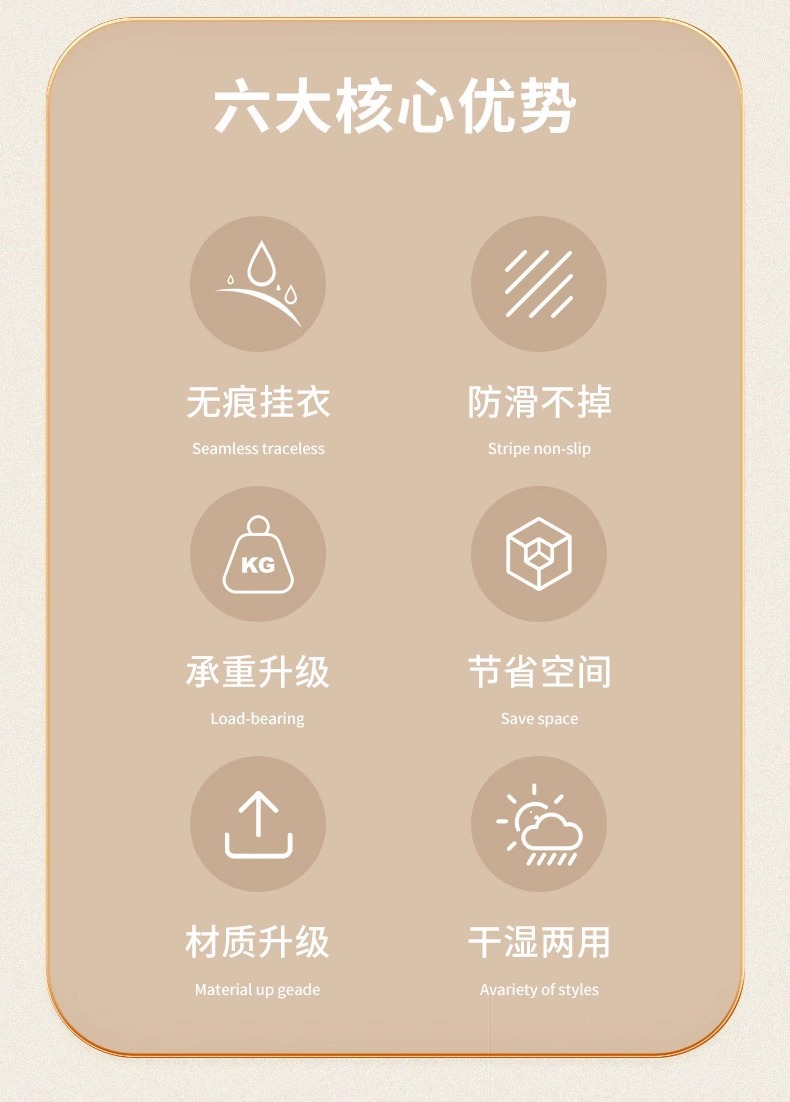 六大核心优势

无痕挂衣
Seamless traceless

防滑不掉
Stripe non-slip

KG

承重升级
Load-bearing

节省空间
Save space

材质升级
Material up geade

干湿两用
Avariety of styles