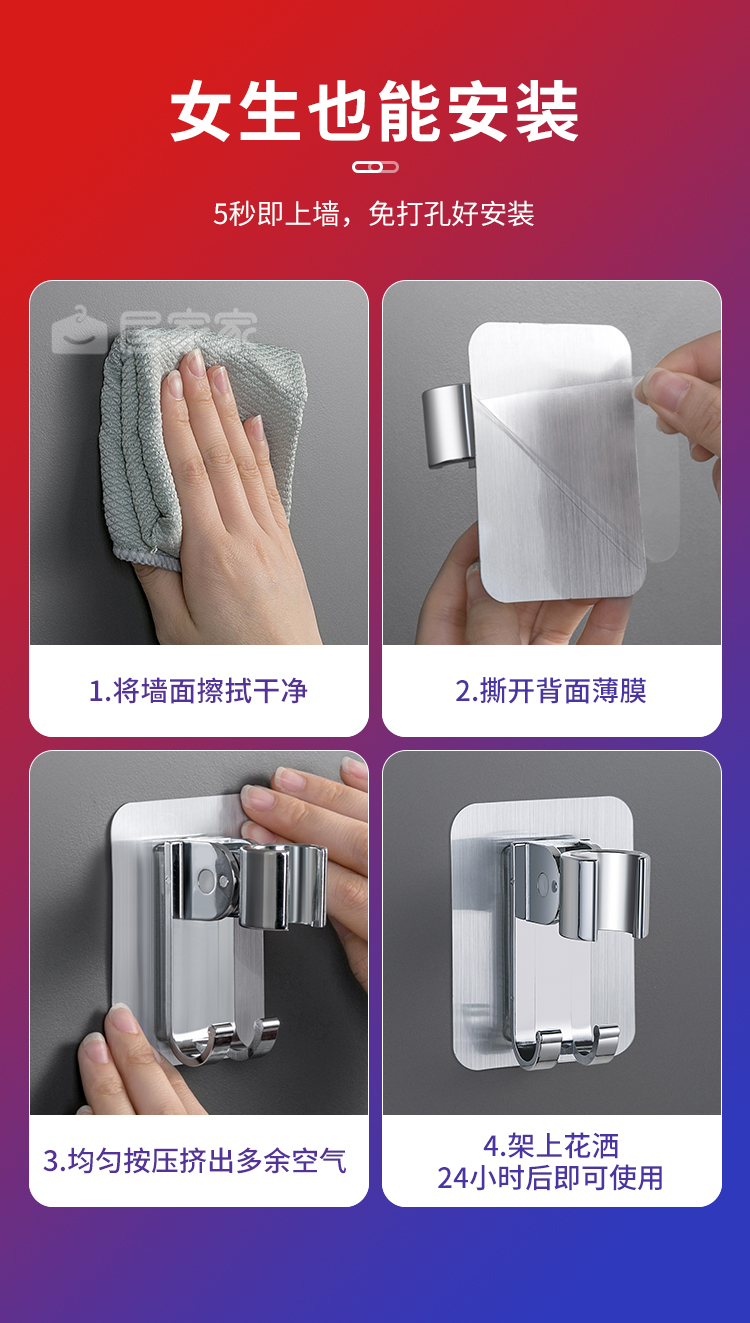 女生也能安装

5秒即上墙，免打孔好安装

居家家

1.将墙面擦拭干净

2.撕开背面薄膜

3.均匀按压挤出多余空气

4.架上花洒
24小时后即可使用