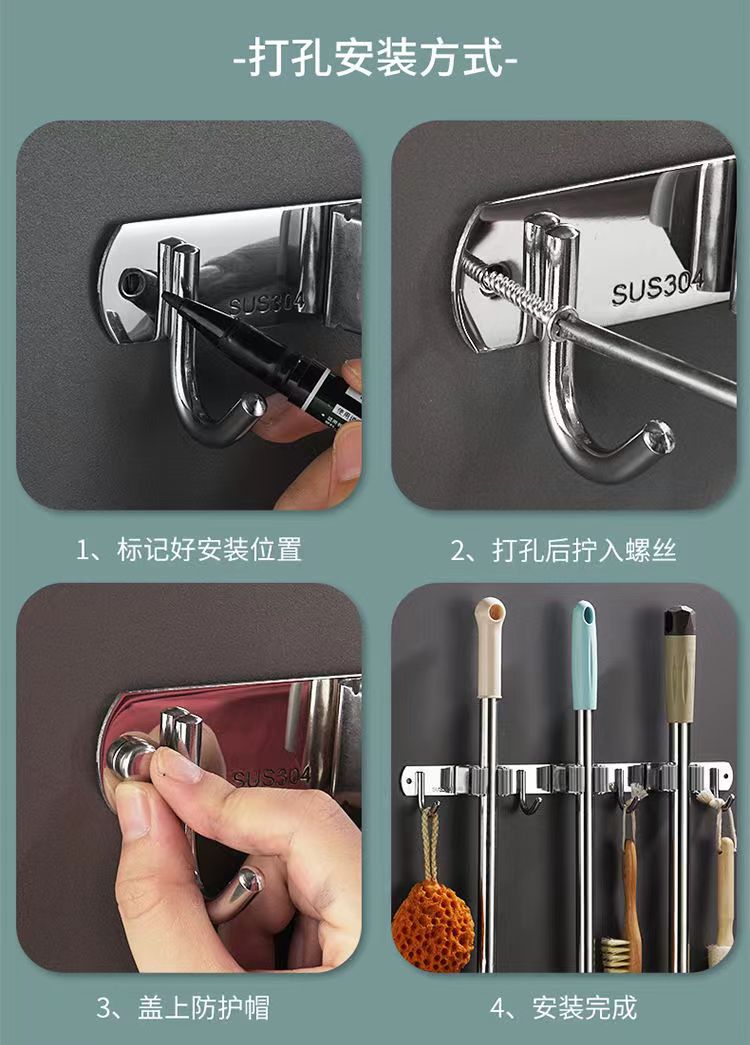 -打孔安装方式-

SUS304

SUS304

1、标记好安装位置

2、打孔后拧入螺丝

SUS304

3、盖上防护帽

4、安装完成