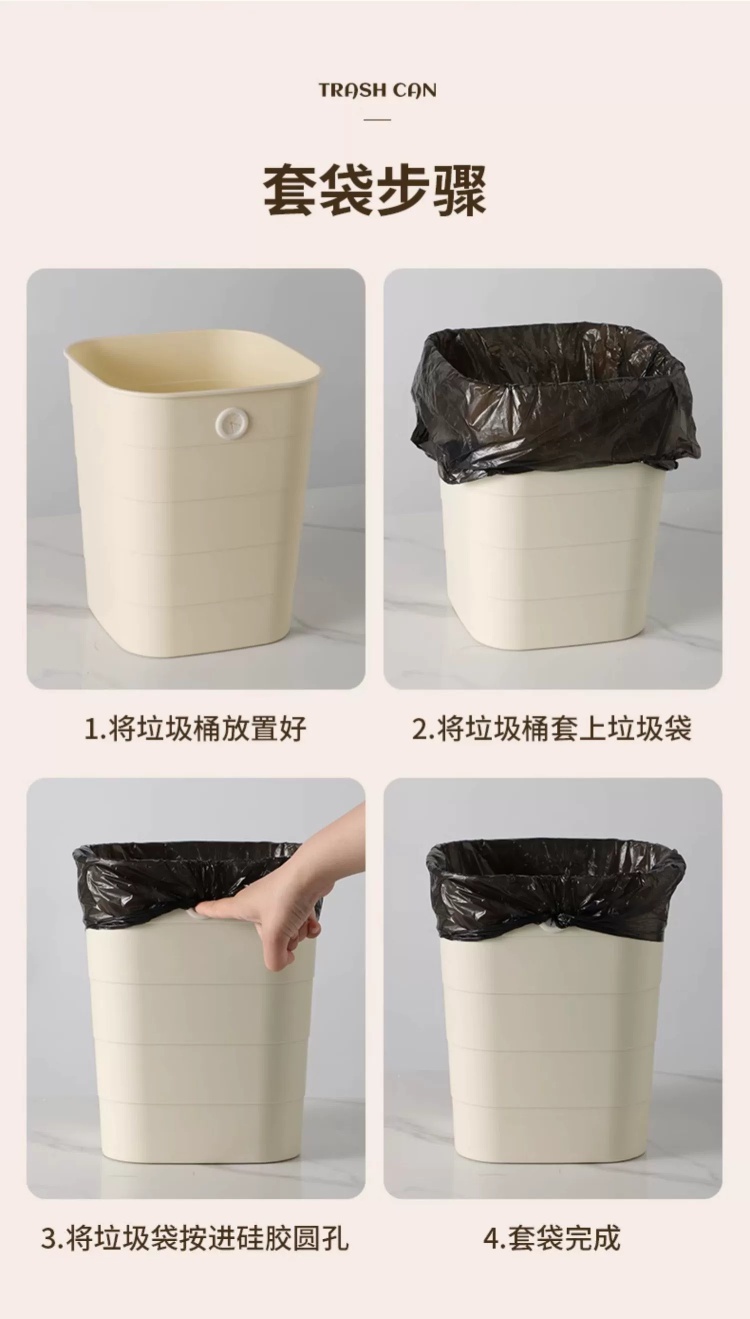 TRASH CAN

套袋步骤

1.将垃圾桶放置好

2.将垃圾桶套上垃圾袋

3.将垃圾袋按进硅胶圆孔

4.套袋完成