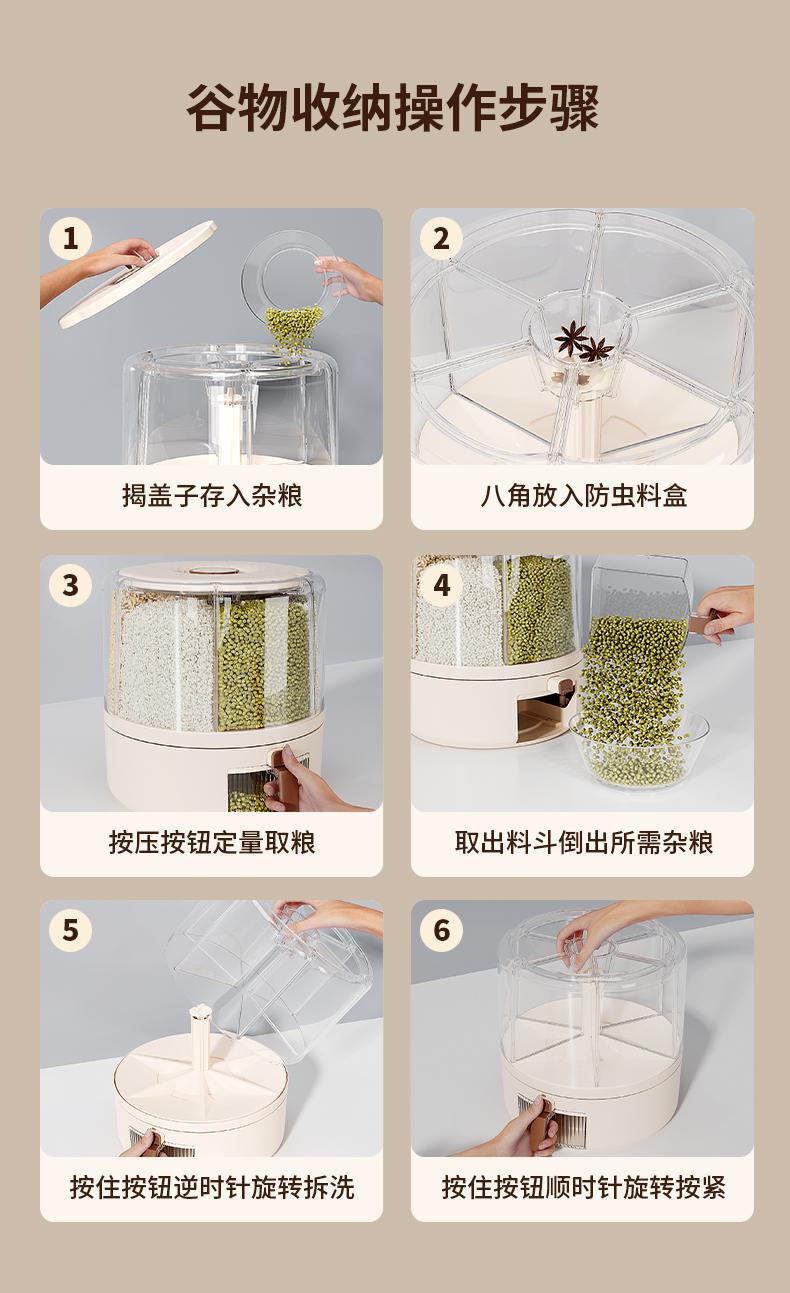 谷物收纳操作步骤

1
揭盖子存入杂粮

2
八角放入防虫料盒

3
按压按钮定量取粮

4
取出料斗倒出所需杂粮

5
按住按钮逆时针旋转拆洗

6
按住按钮顺时针旋转按紧