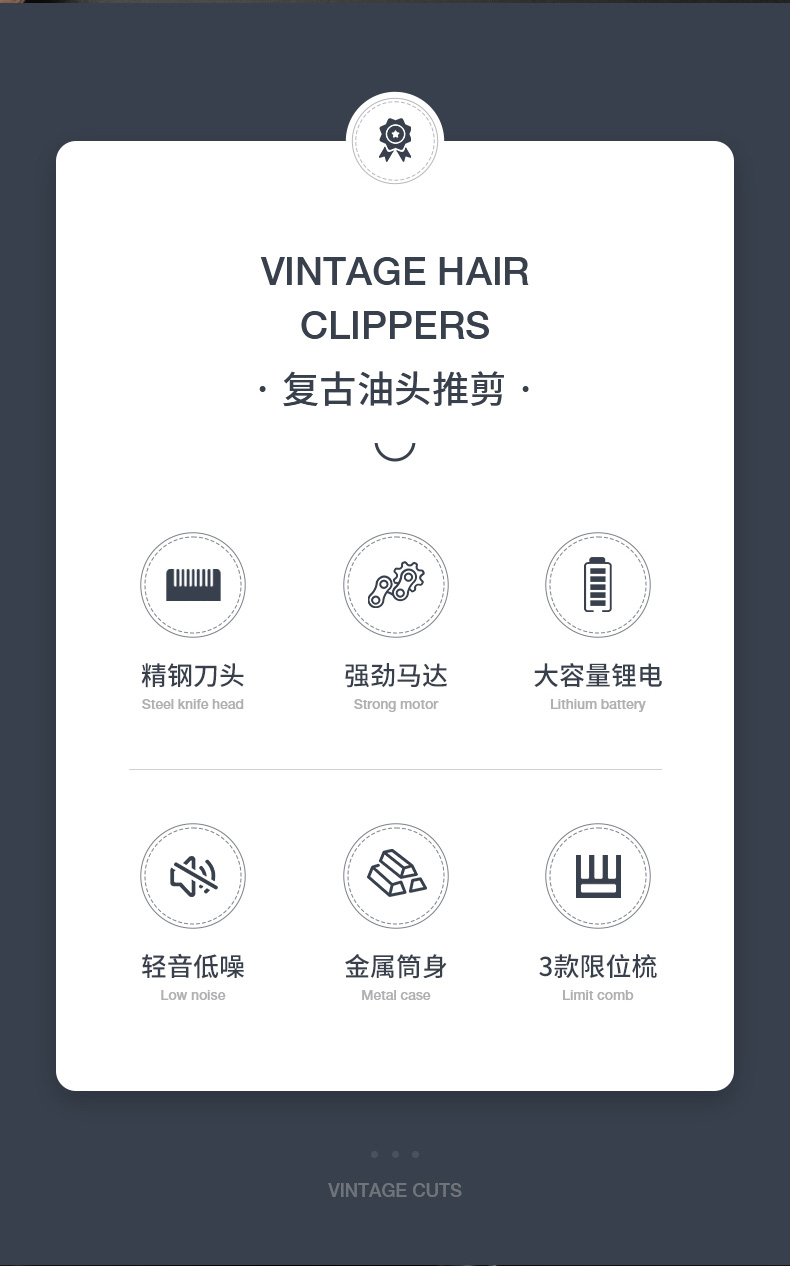 VINTAGE HAIR CLIPPERS

· 复古油头推剪 ·

精钢刀头
Steel knife head

强劲马达
Strong motor

大容量锂电
Lithium battery

轻音低噪
Low noise

金属筒身
Metal case

3款限位梳
Limit comb

VINTAGE CUTS