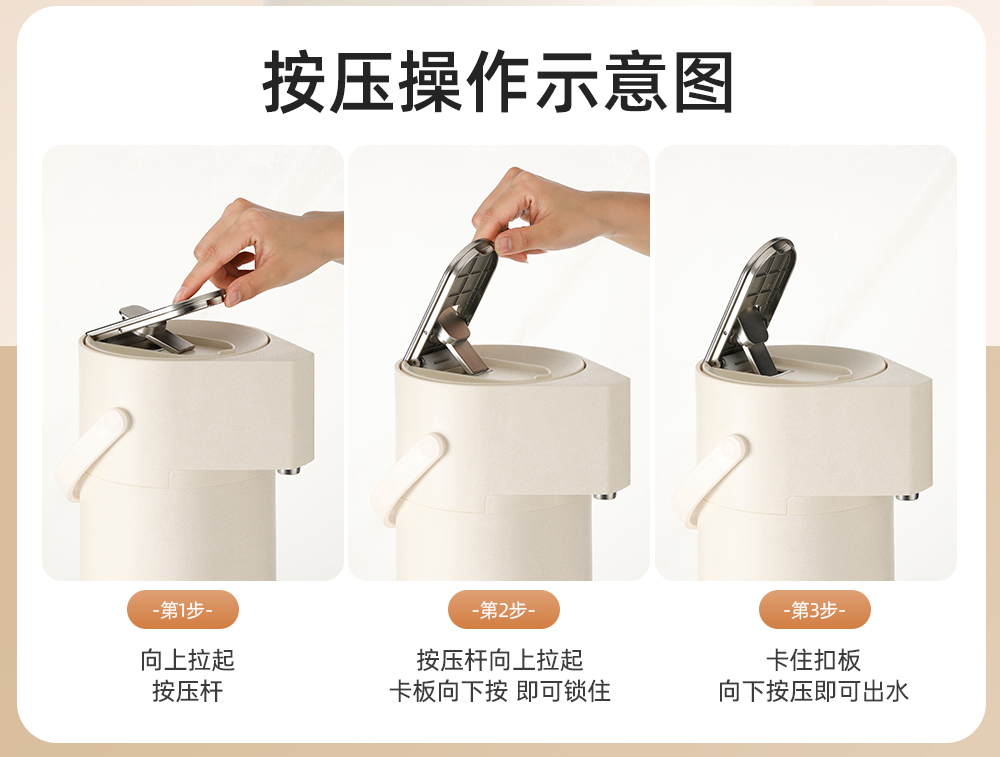 按压操作示意图

-第1步-

向上拉起
按压杆

-第2步-

按压杆向上拉起
卡板向下按 即可锁住

-第3步-

卡住扣板
向下按压即可出水