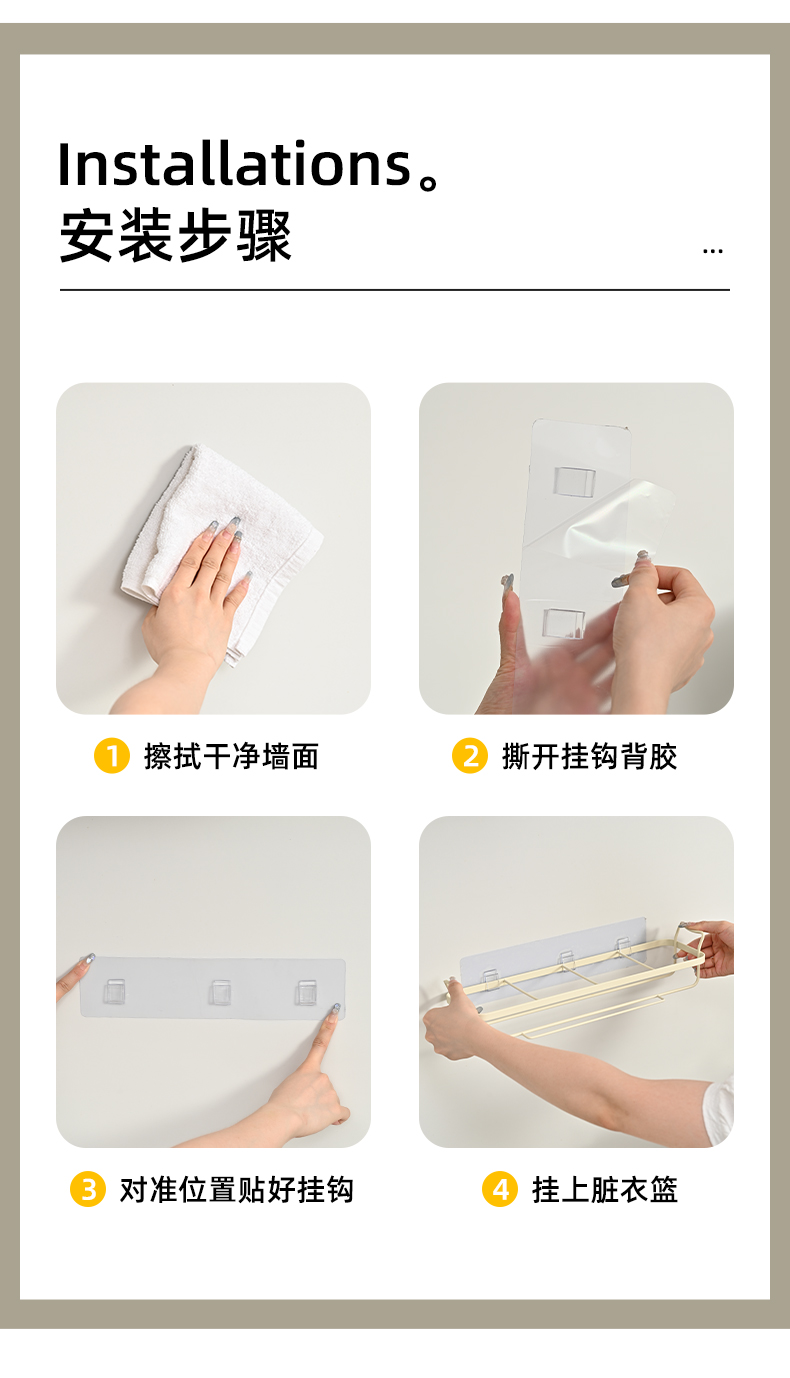 Installations。
安装步骤
...

1 擦拭干净墙面

2 撕开挂钩背胶

3 对准位置贴好挂钩

4 挂上脏衣篮