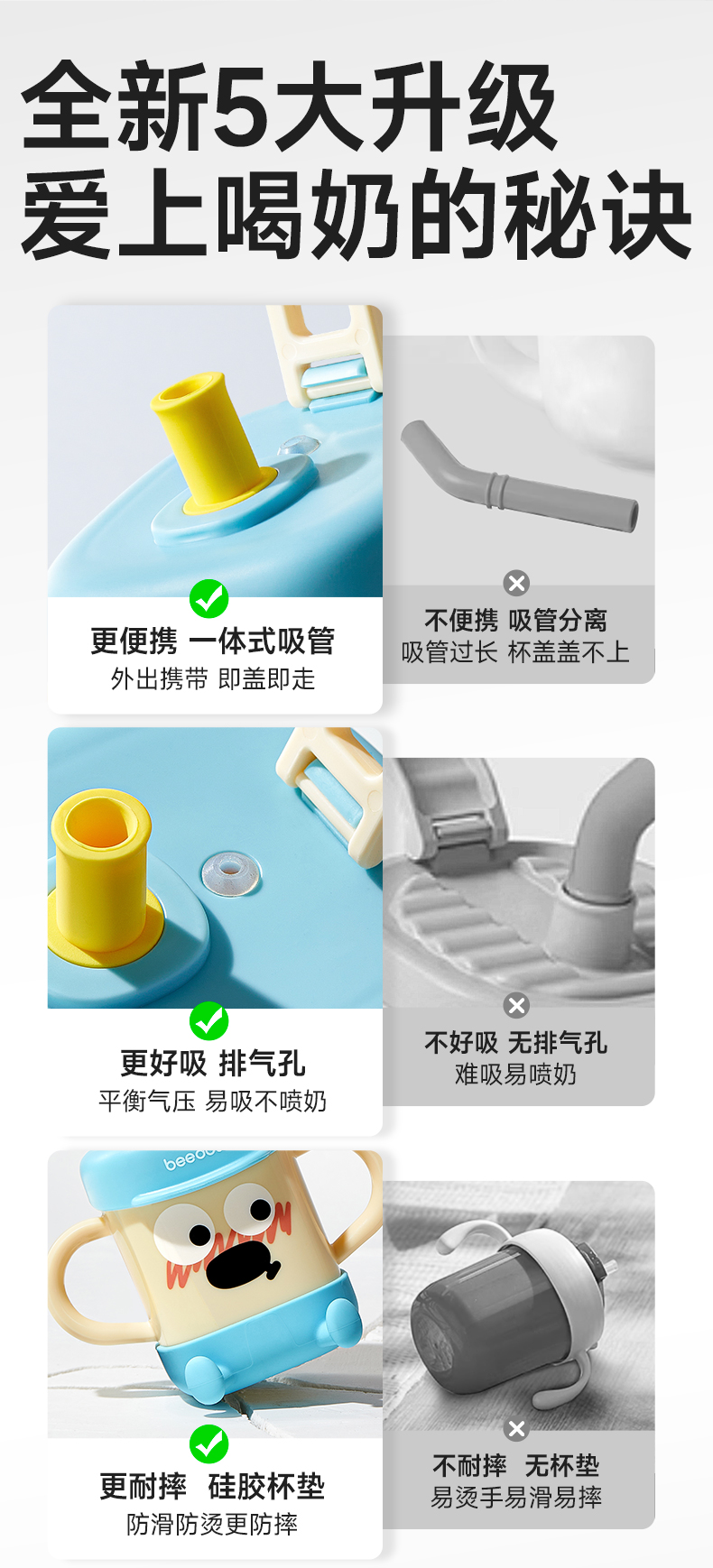 全新5大升级
爱上喝奶的秘诀

更便携 一体式吸管
外出携带 即盖即走

不便携 吸管分离
吸管过长 杯盖盖不上

更好吸 排气孔
平衡气压 易吸不喷奶

不好吸 无排气孔
难吸易喷奶

beedo

更耐摔 硅胶杯垫
防滑防烫更防摔

不耐摔 无杯垫
易烫手易滑易摔