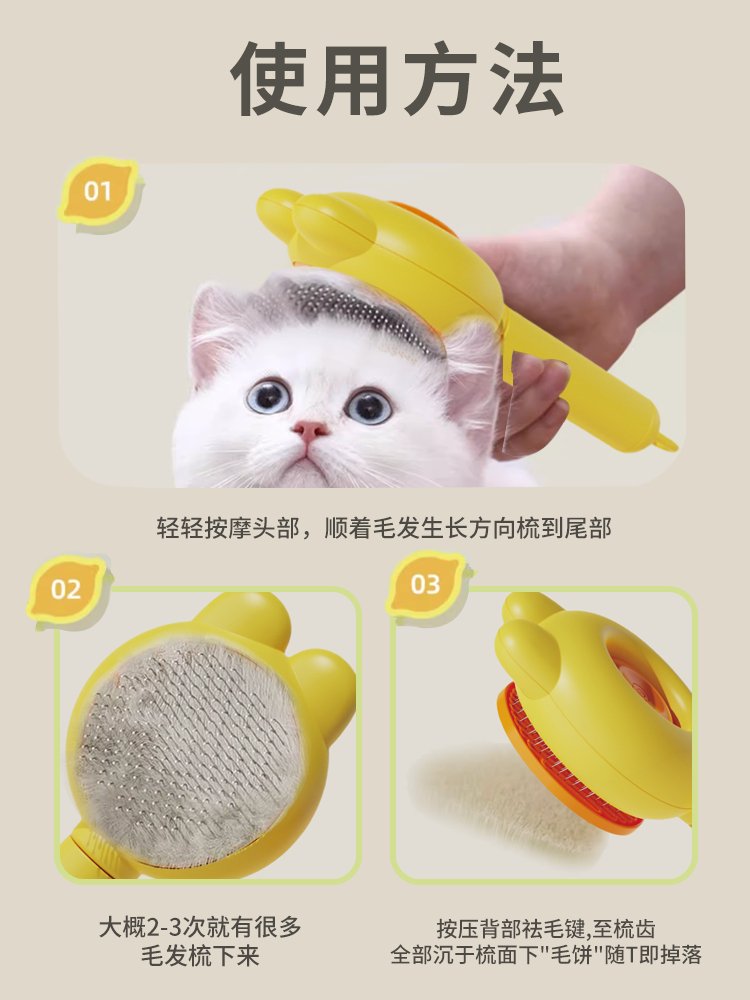 使用方法

01

轻轻按摩头部，顺着毛发生长方向梳到尾部

02

大概2-3次就有很多毛发梳下来

03

按压背部祛毛键,至梳齿全部沉于梳面下"毛饼"随T即掉落