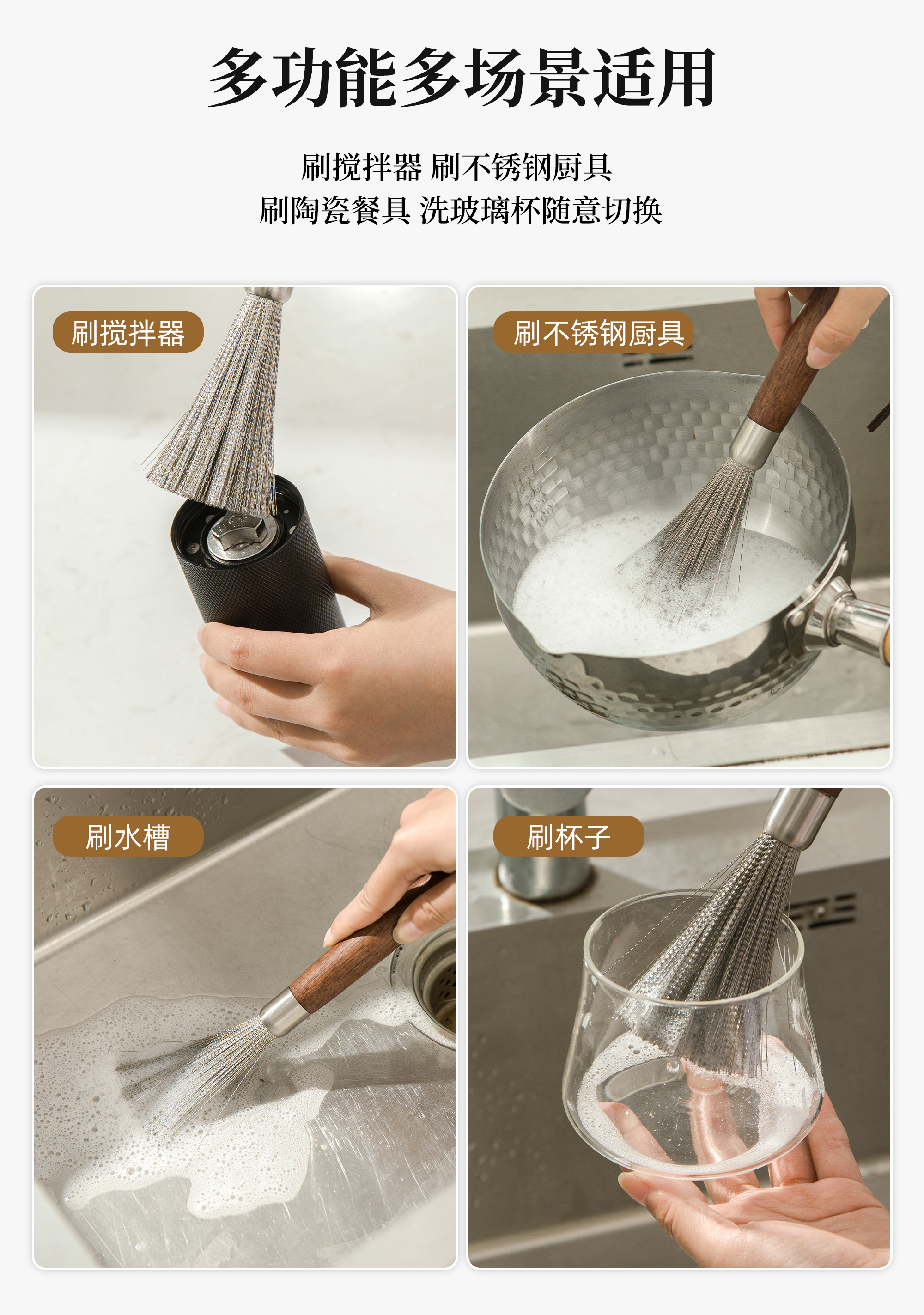 多功能多场景适用

刷搅拌器 刷不锈钢厨具
刷陶瓷餐具 洗玻璃杯随意切换

刷搅拌器

刷不锈钢厨具

刷水槽

刷杯子