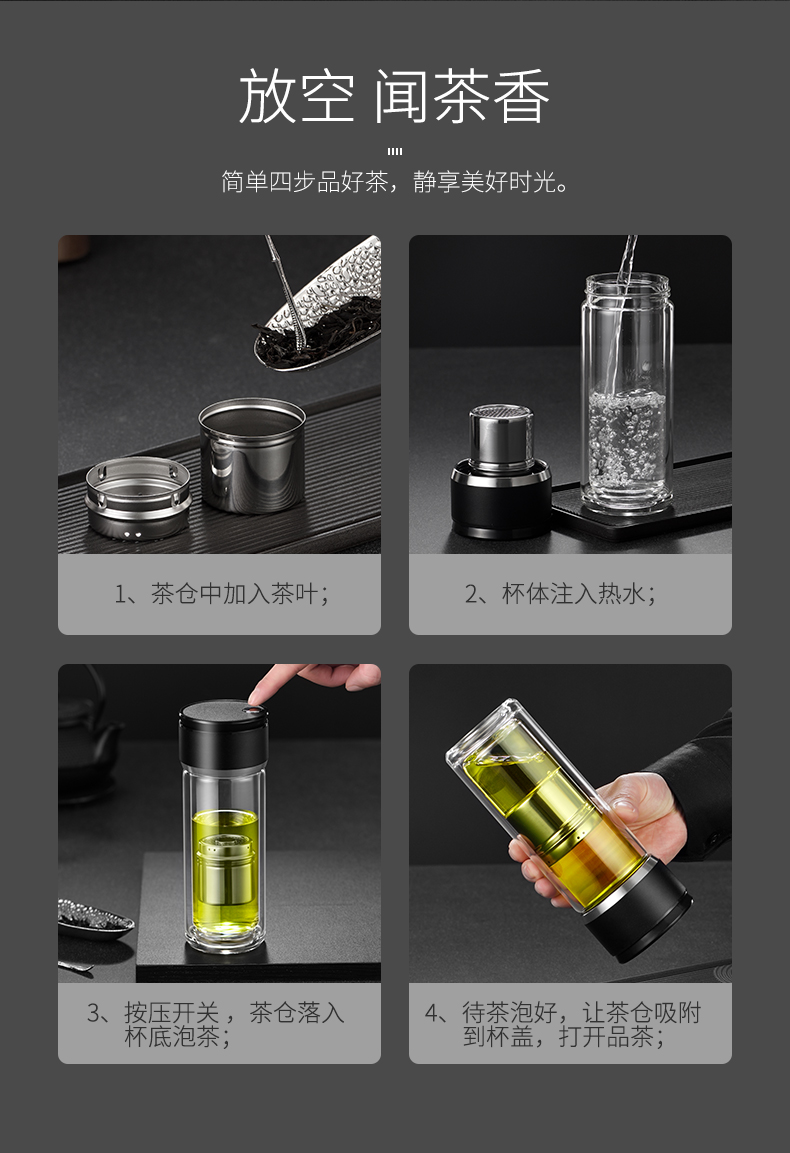 放空 闻茶香

简单四步品好茶，静享美好时光。

1、茶仓中加入茶叶；

2、杯体注入热水；

3、按压开关，茶仓落入杯底泡茶；

4、待茶泡好，让茶仓吸附到杯盖，打开品茶；