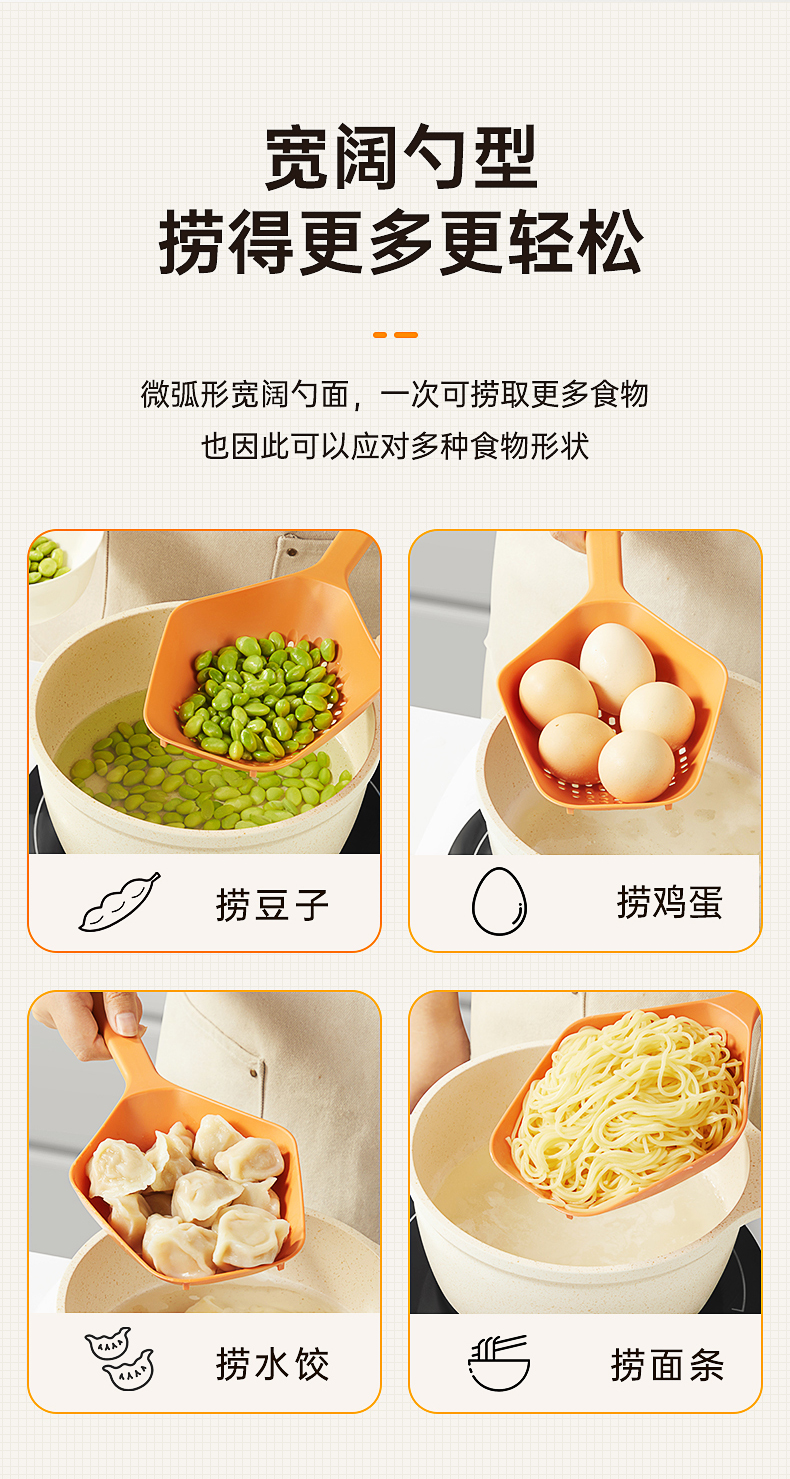 宽阔勺型
捞得更多更轻松

微弧形宽阔勺面，一次可捞取更多食物
也因此可以应对多种食物形状

捞豆子

捞鸡蛋

捞水饺

捞面条