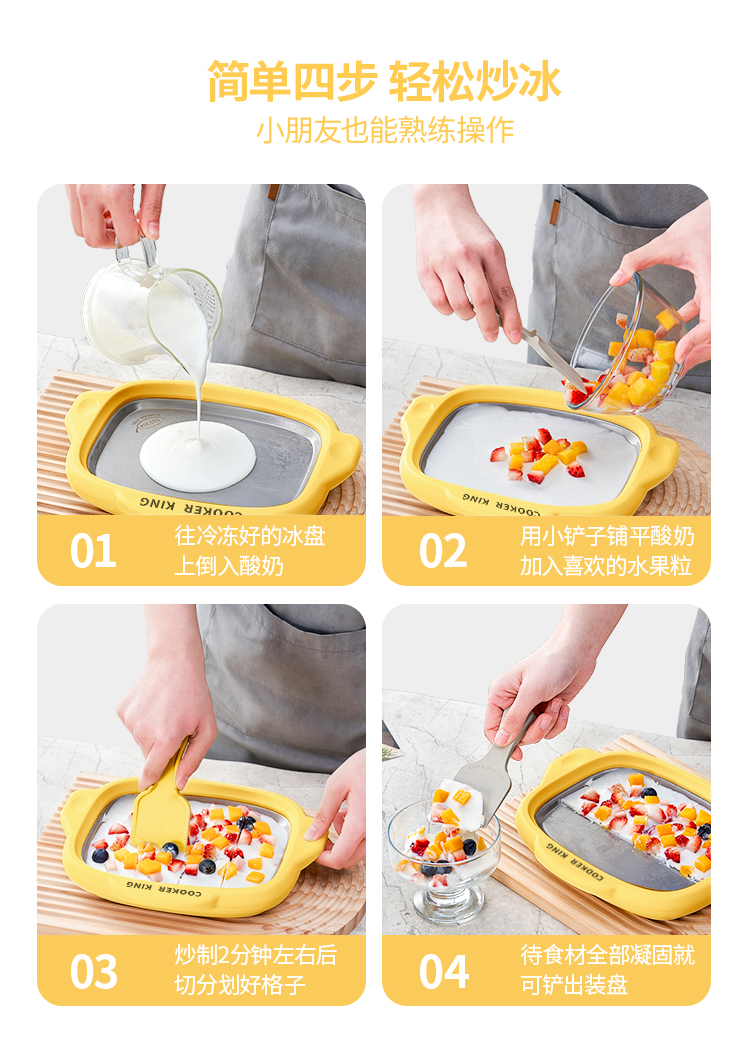 简单四步 轻松炒冰

小朋友也能熟练操作

COOKER KING

01 往冷冻好的冰盘上倒入酸奶

COOKER KING

02 用小铲子铺平酸奶加入喜欢的水果粒

COOKER KING

03 炒制2分钟左右后切分划好格子

COOKER KING

04 待食材全部凝固就可铲出装盘