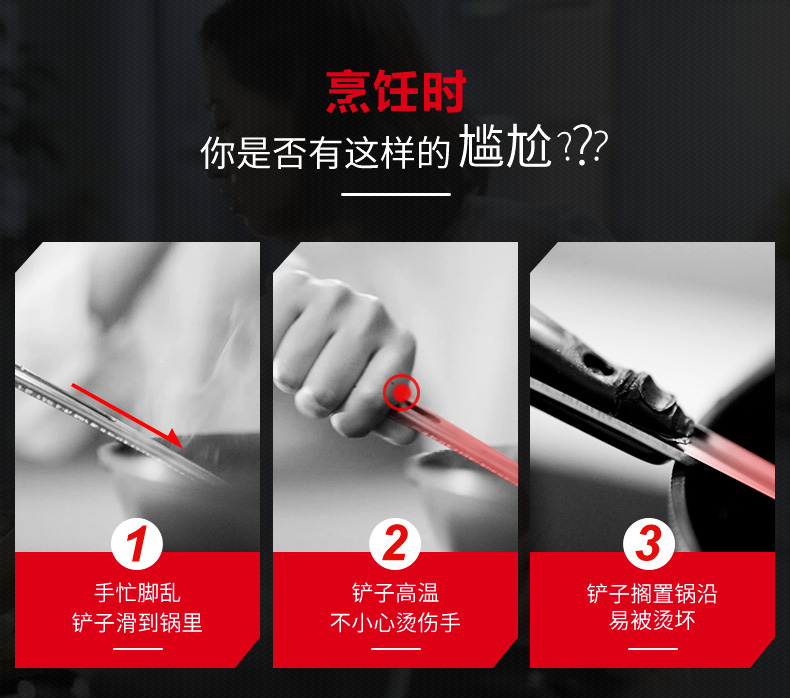 烹饪时
你是否有这样的尴尬???

1
手忙脚乱
铲子滑到锅里

2
铲子高温
不小心烫伤手

3
铲子搁置锅沿
易被烫坏