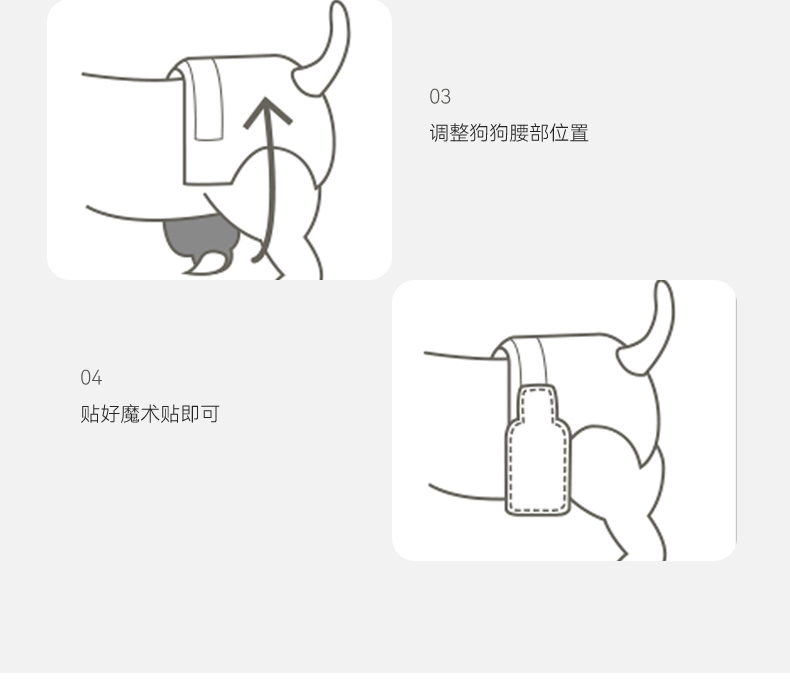 03
调整狗狗腰部位置

04
贴好魔术贴即可