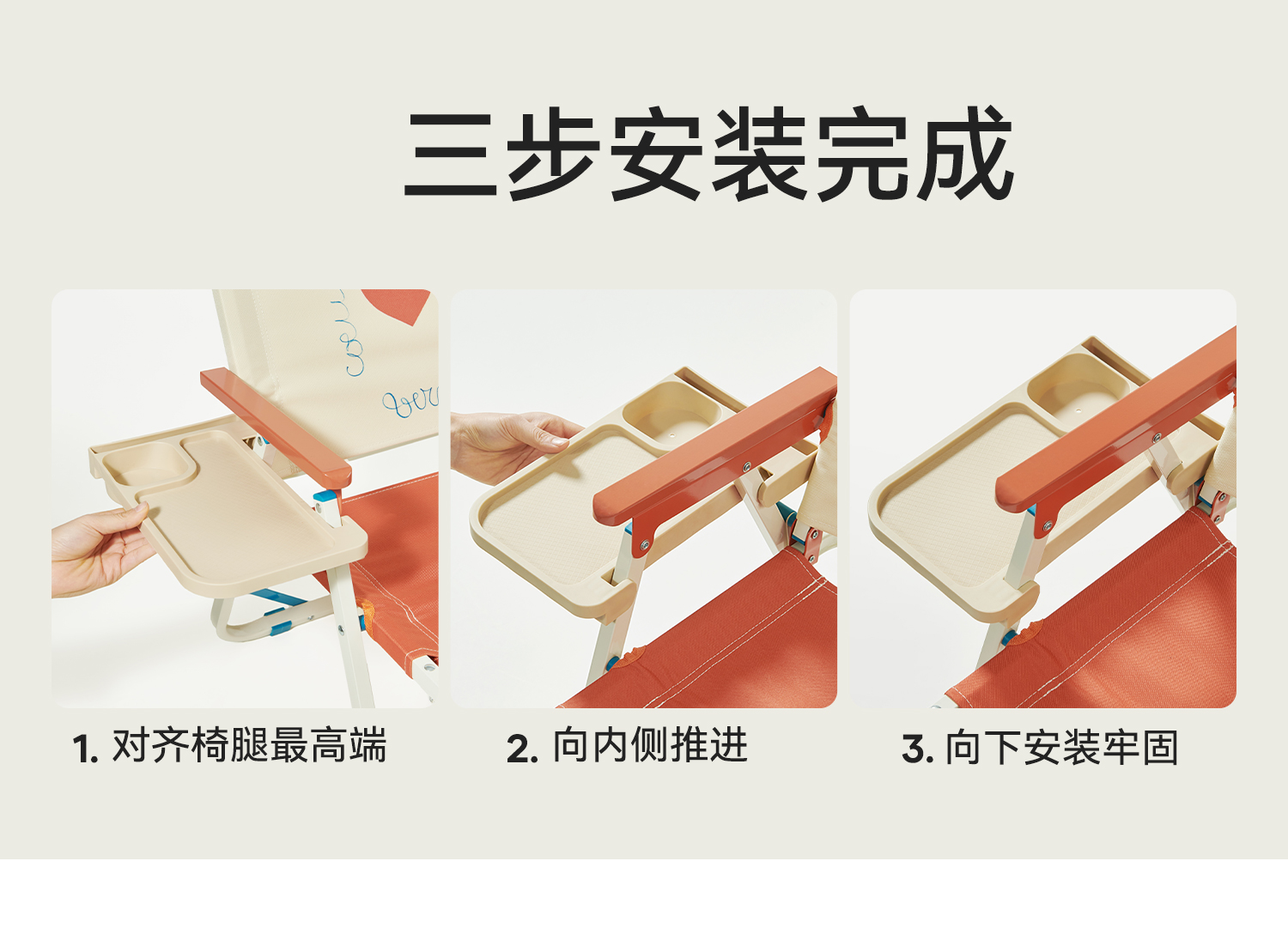 三步安装完成

1. 对齐椅腿最高端

2. 向内侧推进

3. 向下安装牢固