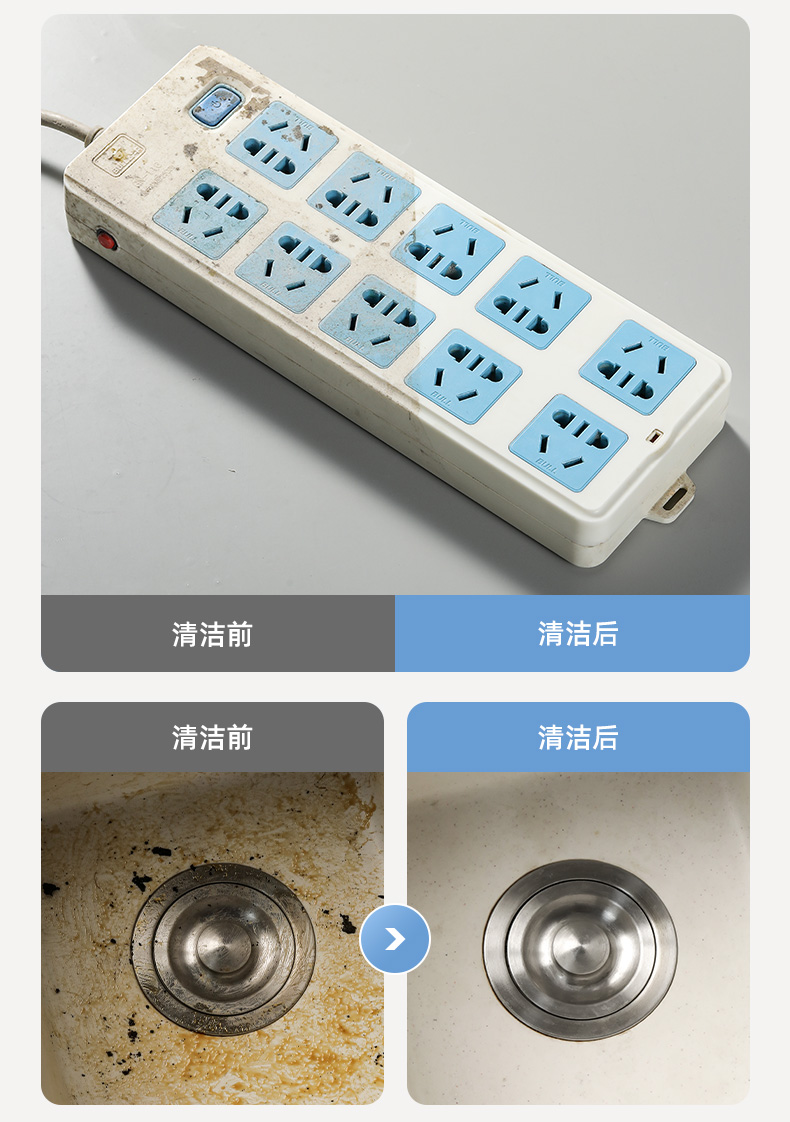 清洁前

清洁后

清洁前

清洁后