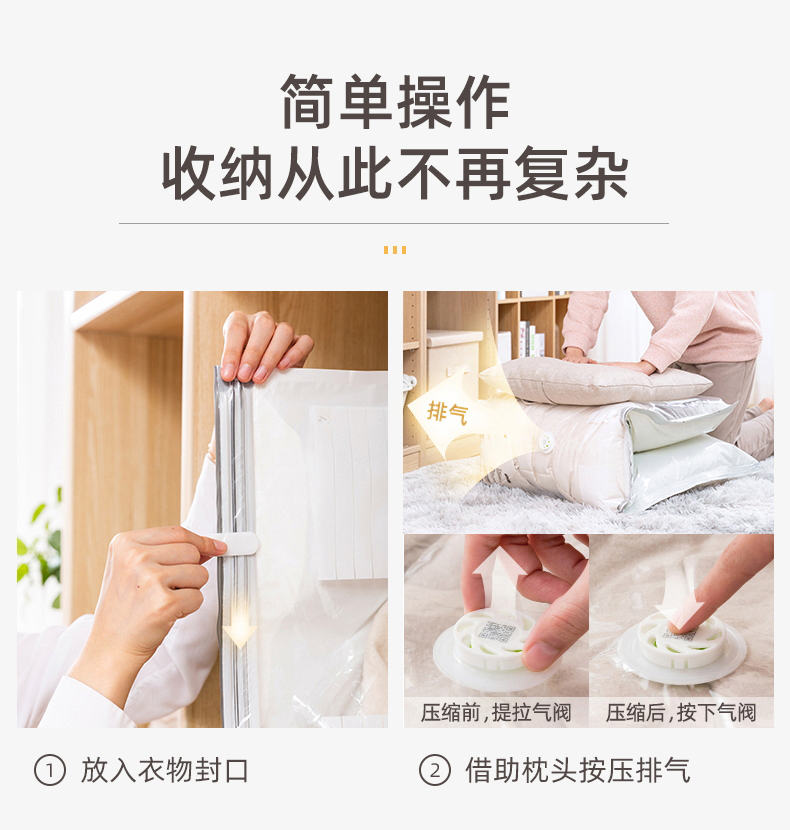 简单操作
收纳从此不再复杂

排气

压缩前，提拉气阀

压缩后，按下气阀

① 放入衣物封口

② 借助枕头按压排气