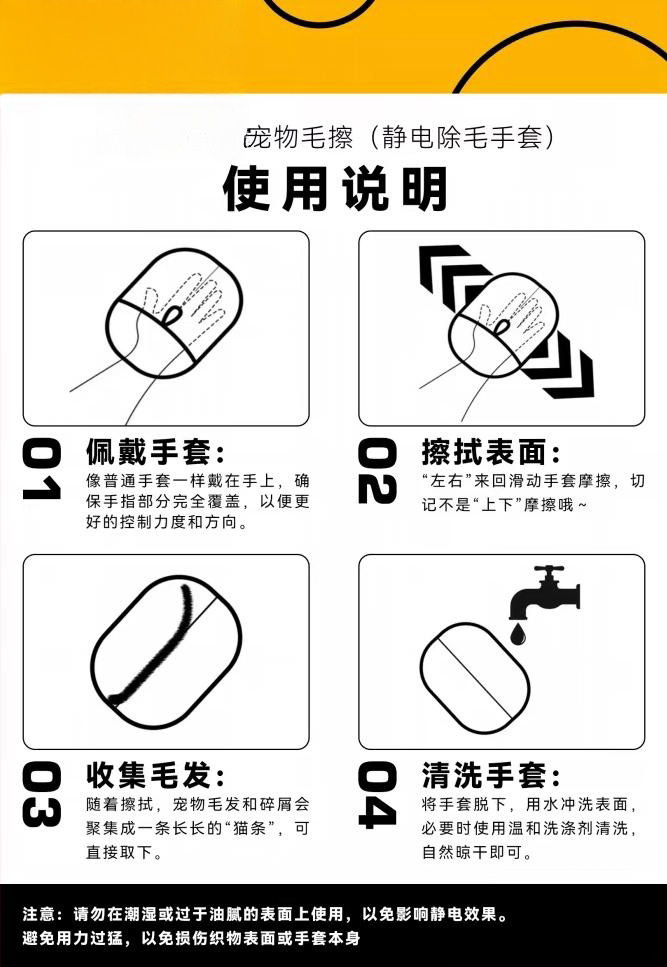 宠物毛擦（静电除毛手套）

使用说明

01 佩戴手套：
像普通手套一样戴在手上，确保手指部分完全覆盖，以便更好的控制力度和方向。

02 擦拭表面：
“左右”来回滑动手套摩擦，切记不是“上下”摩擦哦～

03 收集毛发：
随着擦拭，宠物毛发和碎屑会聚集成一条长长的“猫条”，可直接取下。

04 清洗手套：
将手套脱下，用水冲洗表面，必要时使用温和洗涤剂清洗，自然晾干即可。

注意：请勿在潮湿或过于油腻的表面上使用，以免影响静电效果。
避免用力过猛，以免损伤织物表面或手套本身