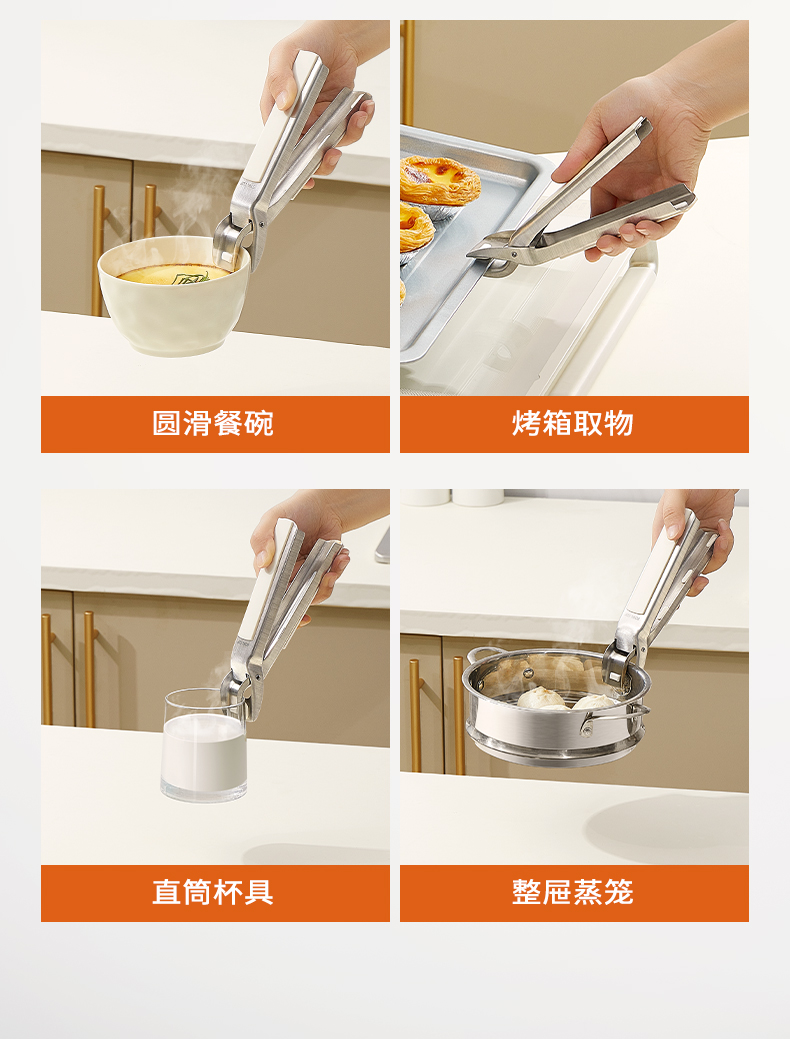 圆滑餐碗

烤箱取物

直筒杯具

整屉蒸笼