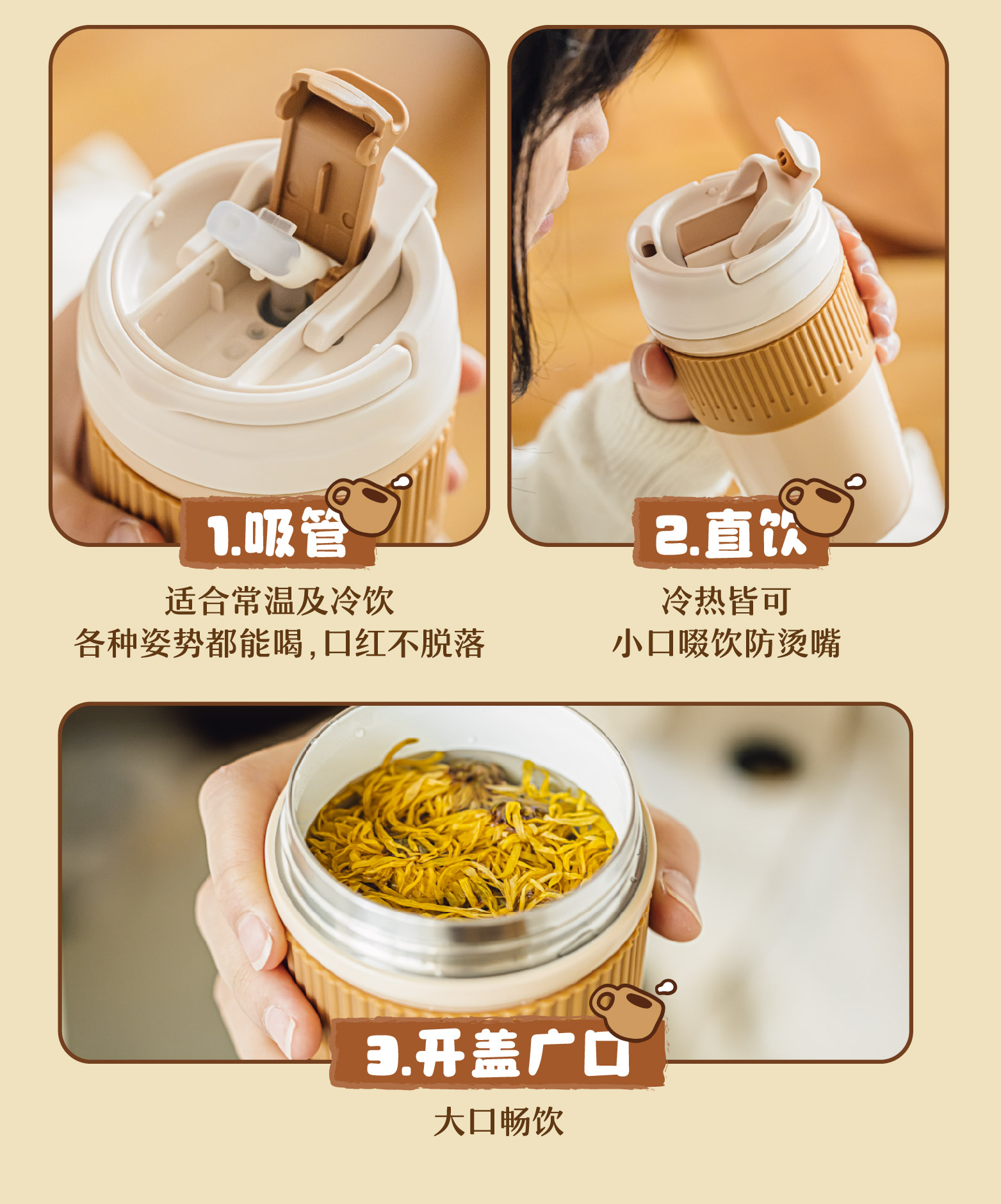 1.吸管

适合常温及冷饮
各种姿势都能喝,口红不脱落

2.直饮

冷热皆可
小口啜饮防烫嘴

3.开盖广口

大口畅饮