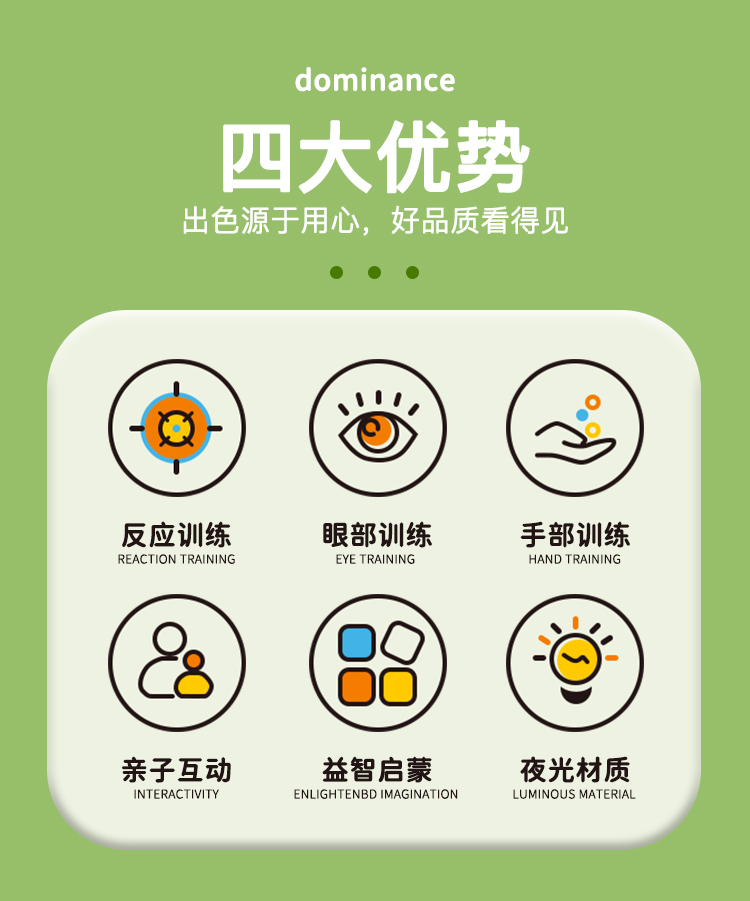 dominance

四大优势

出色源于用心，好品质看得见

反应训练
REACTION TRAINING

眼部训练
EYE TRAINING

手部训练
HAND TRAINING

亲子互动
INTERACTIVITY

益智启蒙
ENLIGHTENBD IMAGINATION

夜光材质
LUMINOUS MATERIAL