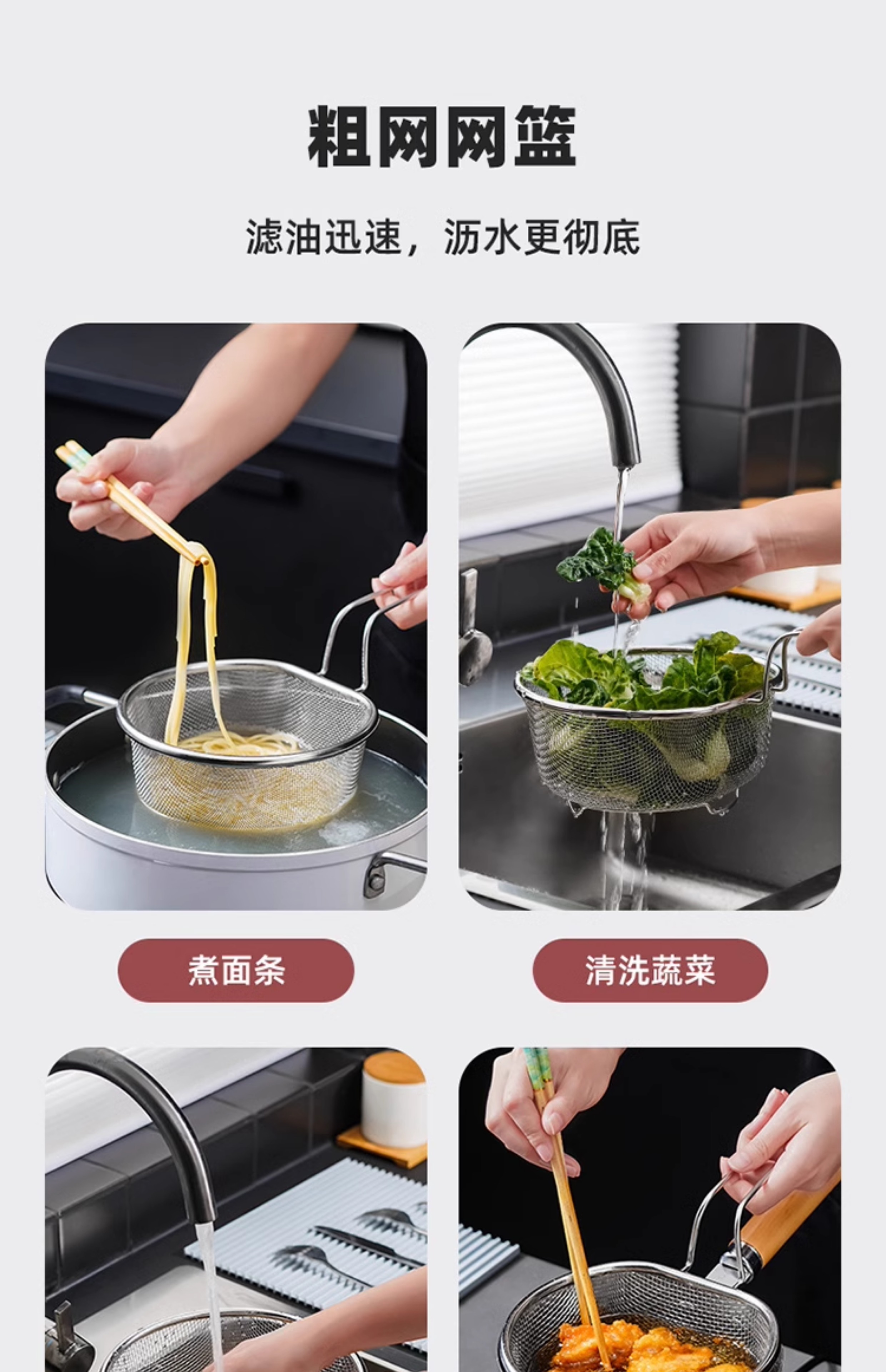 粗网网篮

滤油迅速，沥水更彻底

煮面条

清洗蔬菜