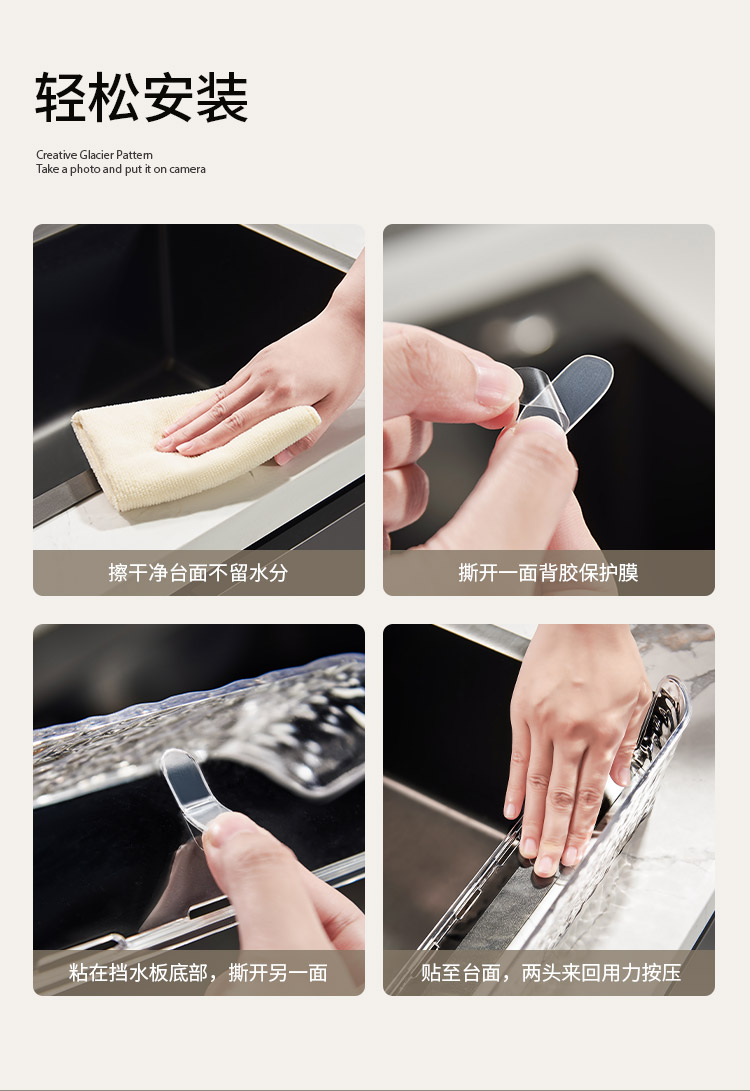 轻松安装

Creative Glacier Pattern
Take a photo and put it on camera

擦干净台面不留水分

撕开一面背胶保护膜

粘在挡水板底部，撕开另一面

贴至台面，两头来回用力按压