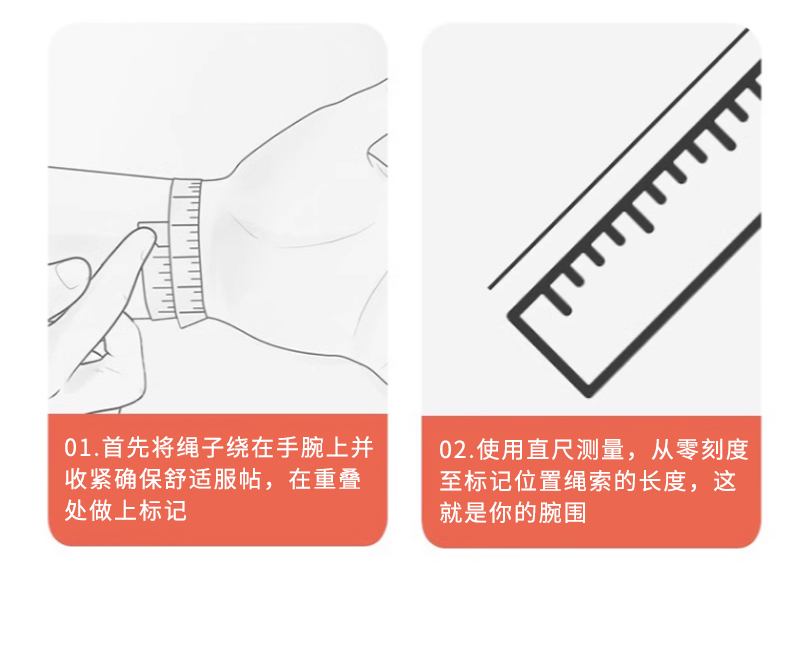 01.首先将绳子绕在手腕上并收紧确保舒适服帖，在重叠处做上标记

02.使用直尺测量，从零刻度至标记位置绳索的长度，这就是你的腕围