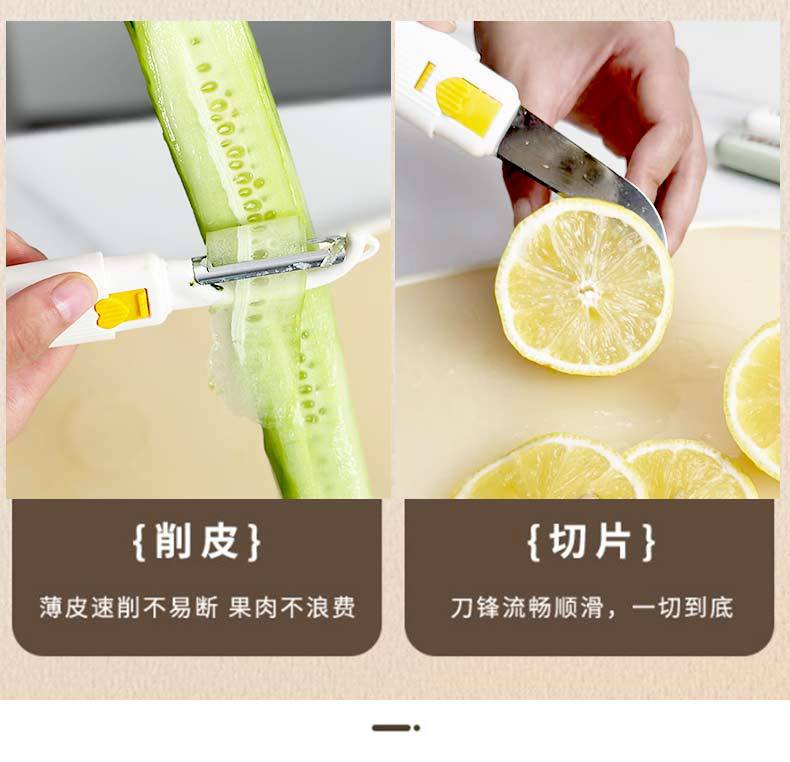 {削皮}

薄皮速削不易断 果肉不浪费

{切片}

刀锋流畅顺滑，一切到底