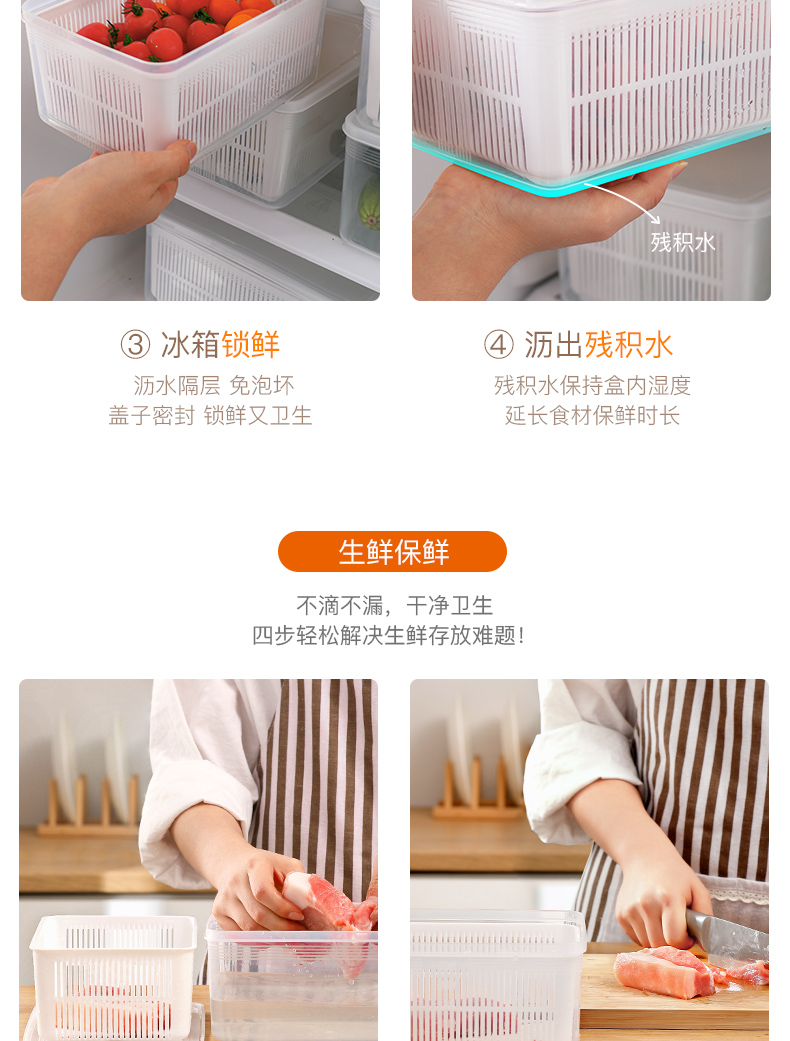 残积水

③ 冰箱锁鲜
沥水隔层 免泡坏
盖子密封 锁鲜又卫生

④ 沥出残积水
残积水保持盒内湿度
延长食材保鲜时长

生鲜保鲜
不滴不漏，干净卫生
四步轻松解决生鲜存放难题！