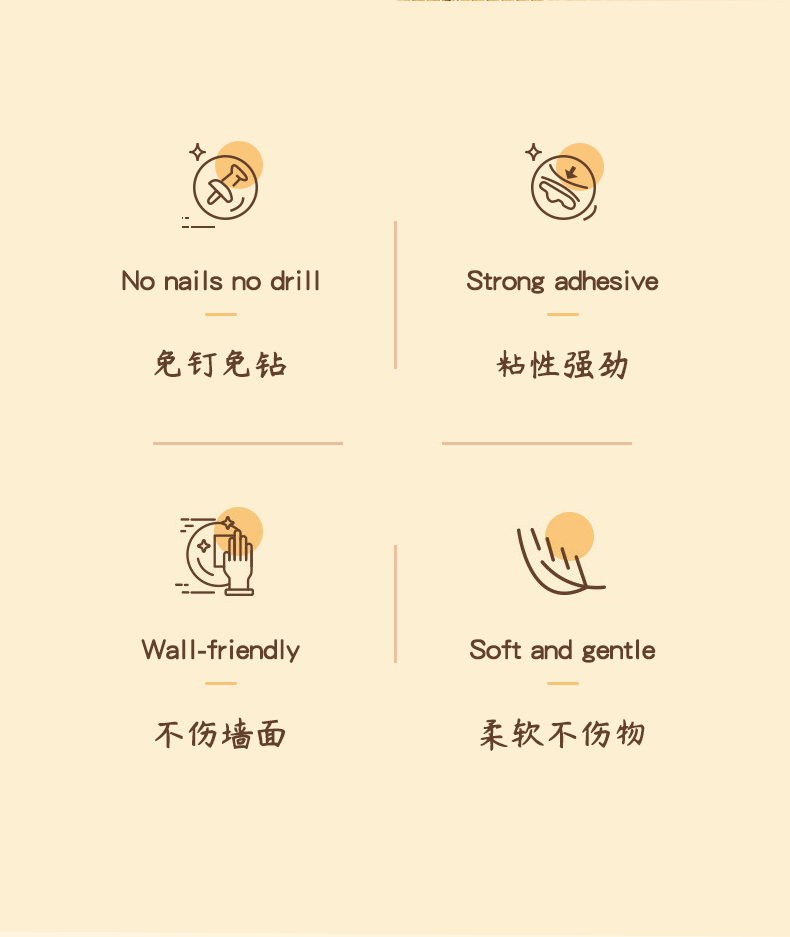 No nails no drill

免钉免钻

Strong adhesive

粘性强劲

Wall-friendly

不伤墙面

Soft and gentle

柔软不伤物