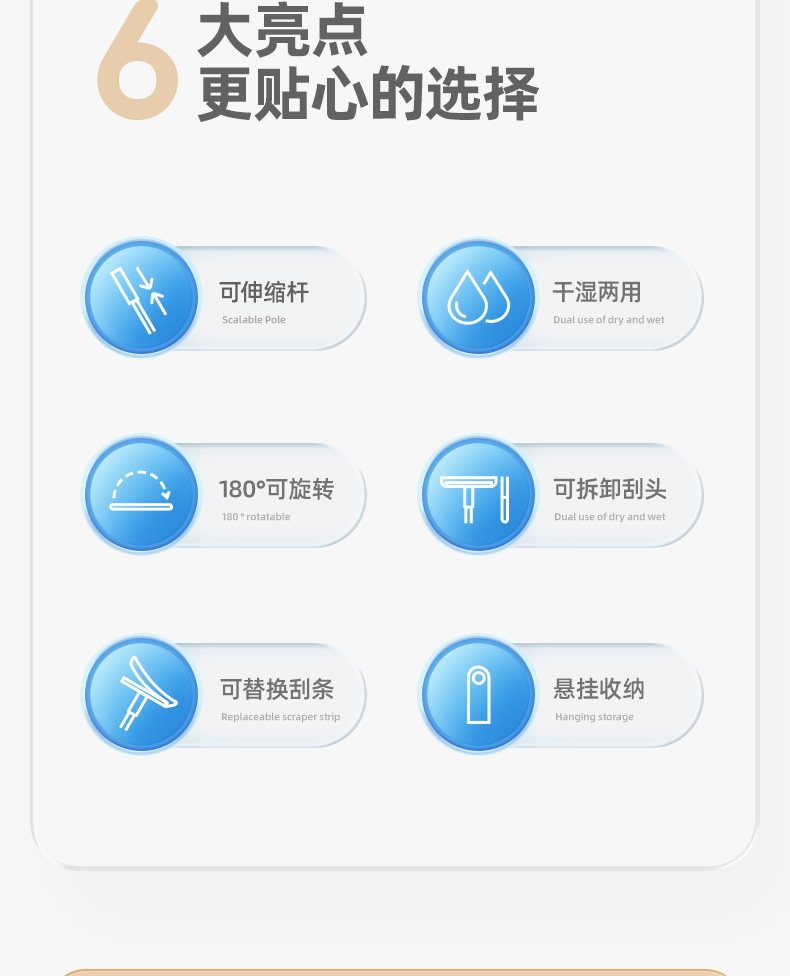 6大亮点
更贴心的选择

可伸缩杆
Scalable Pole

干湿两用
Dual use of dry and wet

180°可旋转
180 ° rotatable

可拆卸刮头
Dual use of dry and wet

可替换刮条
Replaceable scraper strip

悬挂收纳
Hanging storage