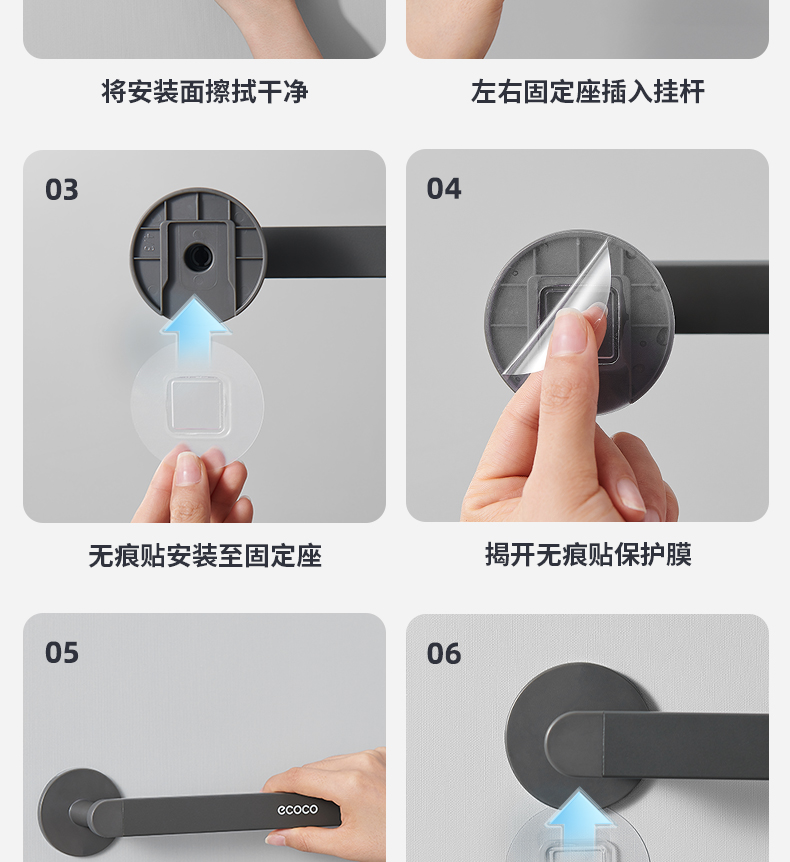 将安装面擦拭干净

左右固定座插入挂杆

03

无痕贴安装至固定座

04

揭开无痕贴保护膜

05

ecoco

06