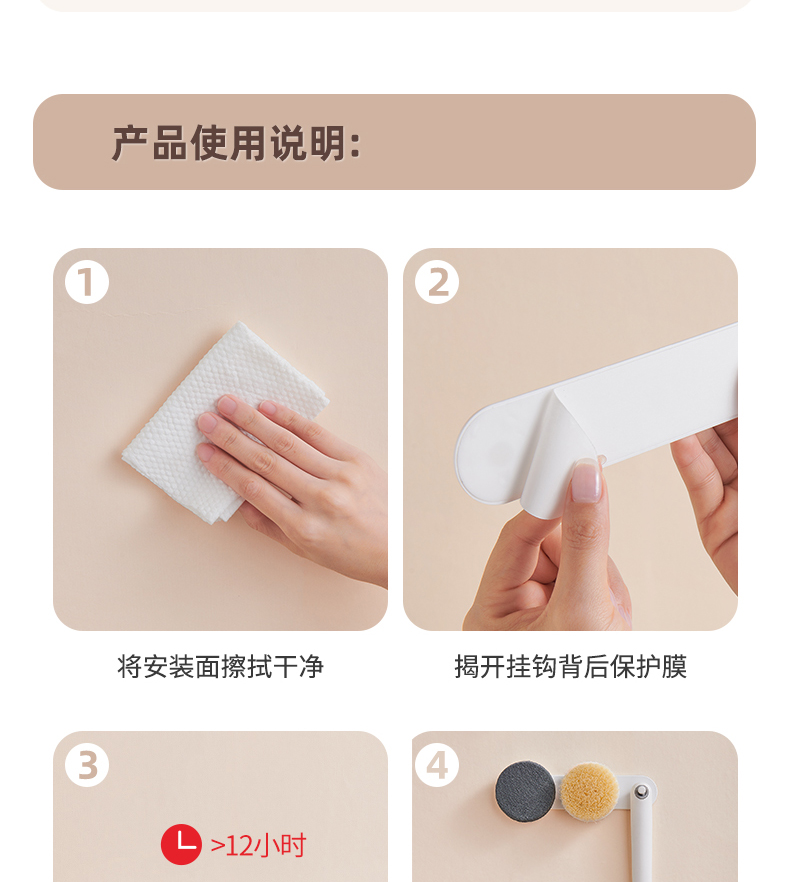 产品使用说明:

1

将安装面擦拭干净

2

揭开挂钩背后保护膜

3

>12小时

4