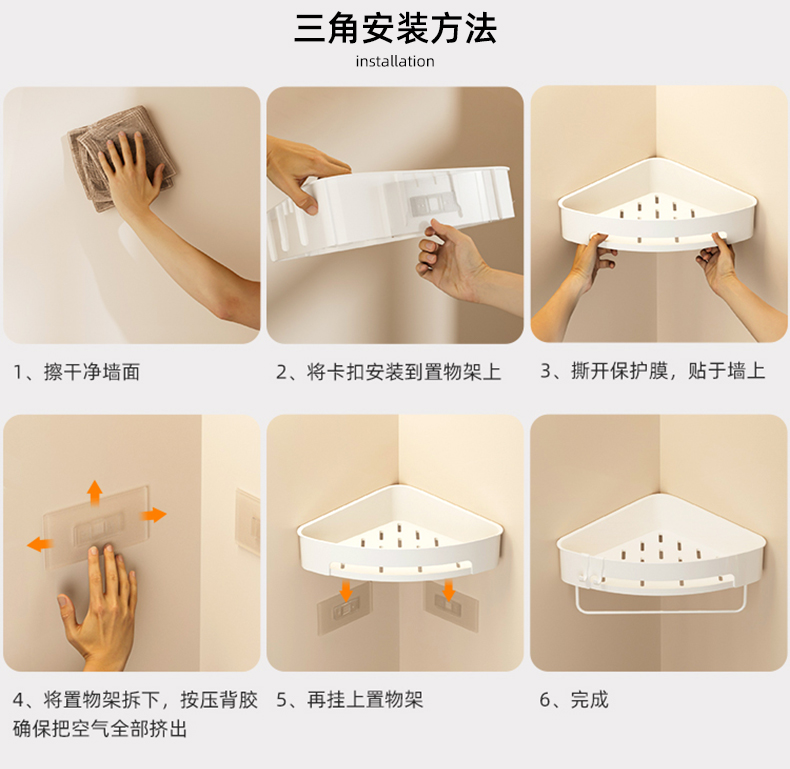 三角安装方法
installation

1、擦干净墙面

2、将卡扣安装到置物架上

3、撕开保护膜，贴于墙上

4、将置物架拆下，按压背胶确保把空气全部挤出

5、再挂上置物架

6、完成