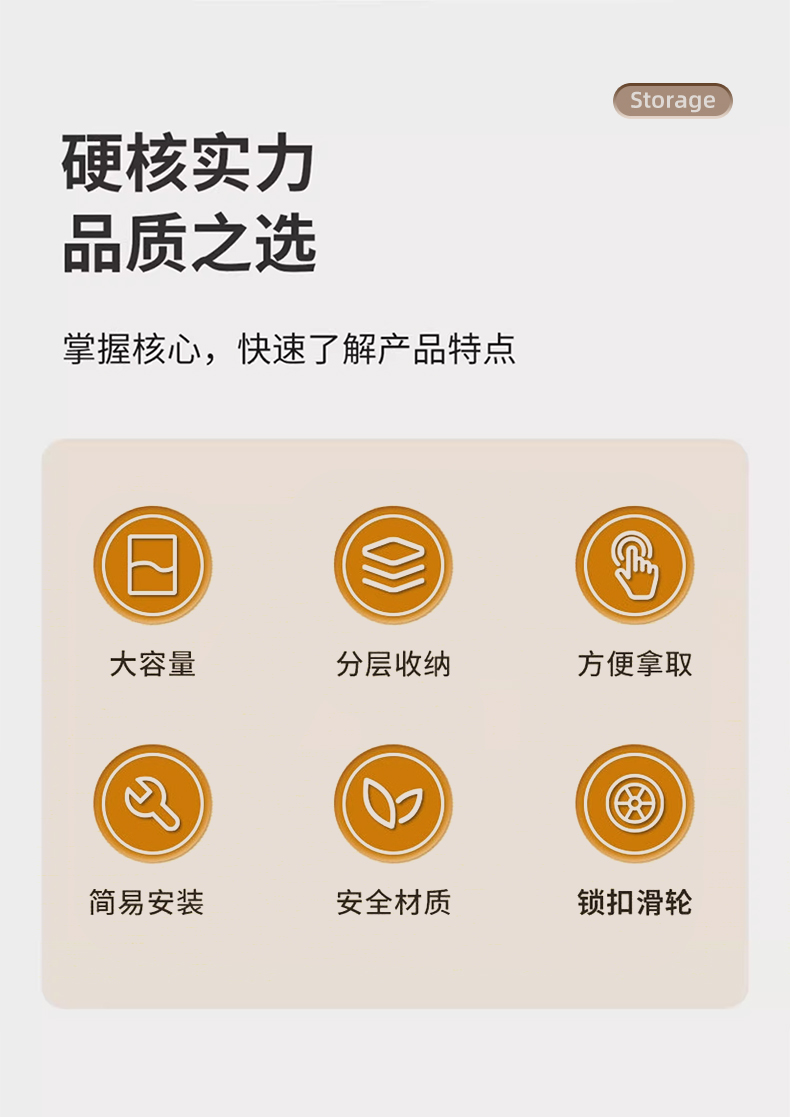 Storage

硬核实力
品质之选

掌握核心，快速了解产品特点

大容量

分层收纳

方便拿取

简易安装

安全材质

锁扣滑轮