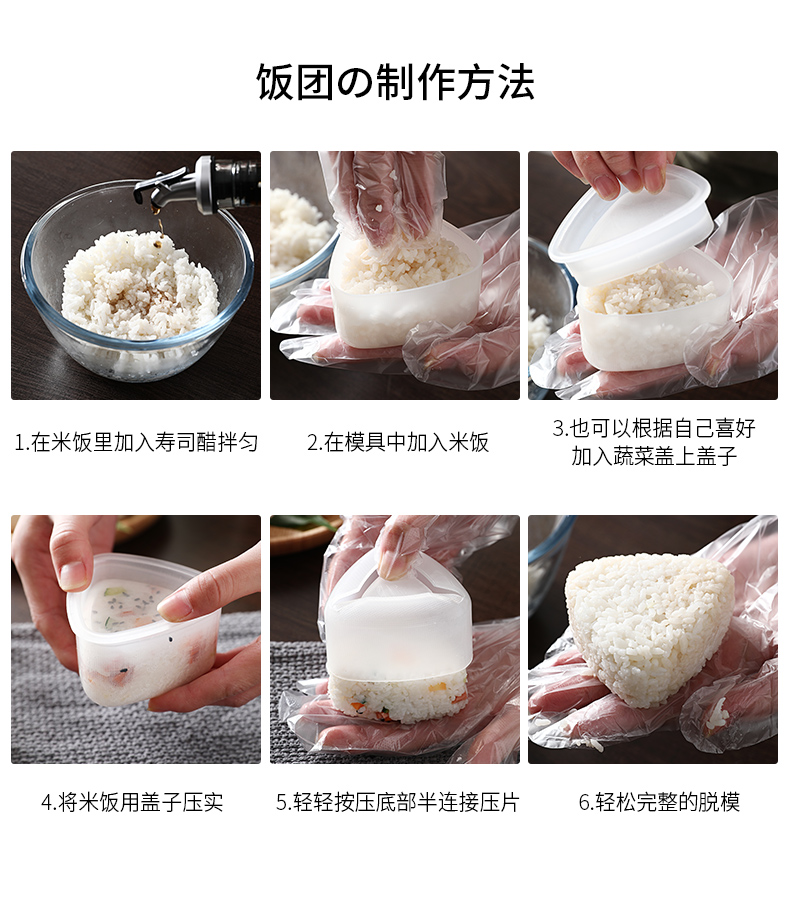 饭团の制作方法

1.在米饭里加入寿司醋拌匀

2.在模具中加入米饭

3.也可以根据自己喜好加入蔬菜盖上盖子

4.将米饭用盖子压实

5.轻轻按压底部半连接压片

6.轻松完整的脱模