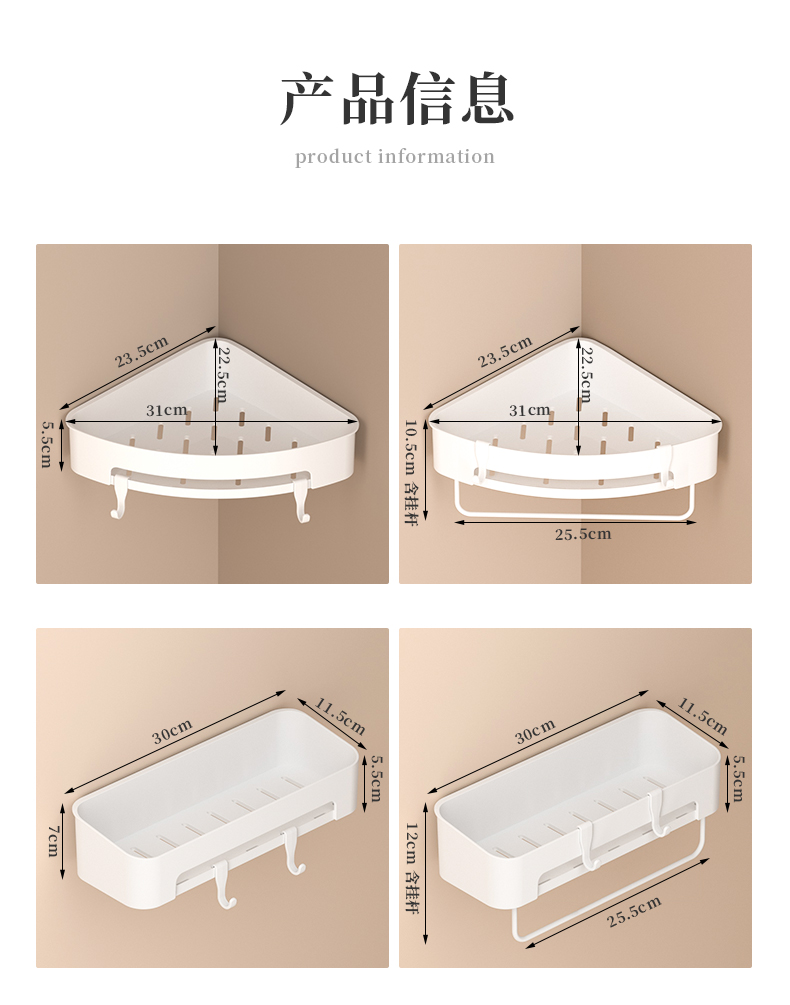 产品信息
product information

23.5cm
22.5cm
31cm
5.5cm

23.5cm
22.5cm
31cm
10.5cm 含挂杆
25.5cm

30cm
11.5cm
5.5cm
7cm

30cm
11.5cm
5.5cm
12cm 含挂杆
25.5cm