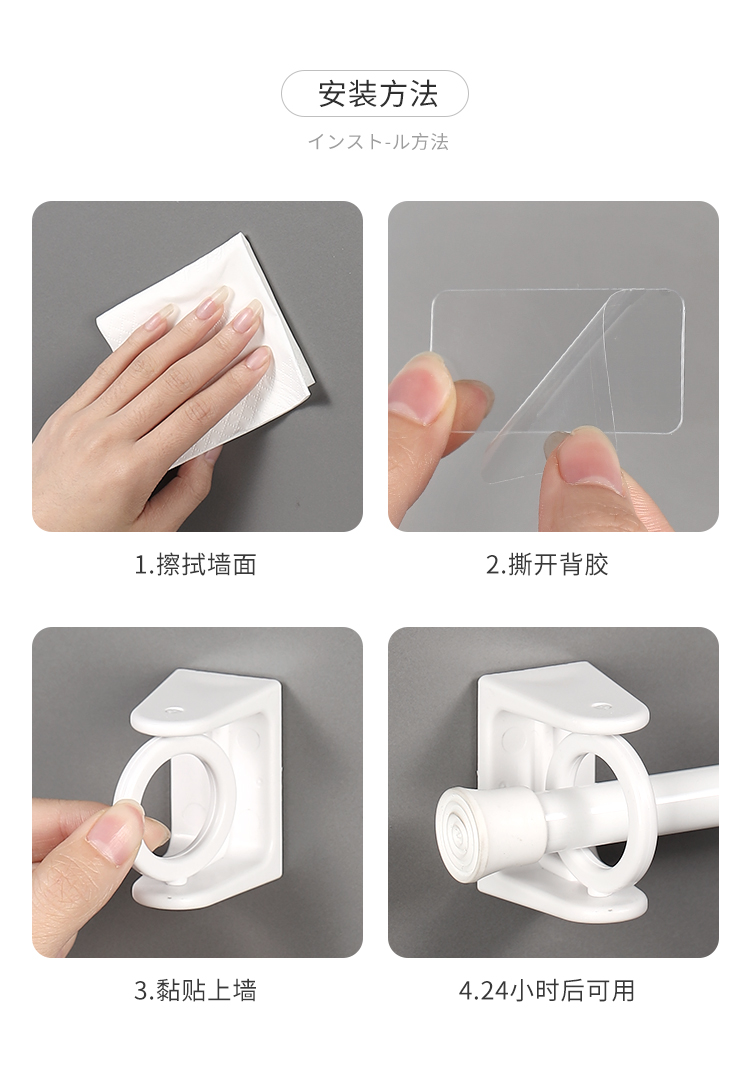 安装方法

インスト-ル方法

1.擦拭墙面

2.撕开背胶

3.黏贴上墙

4.24小时后可用