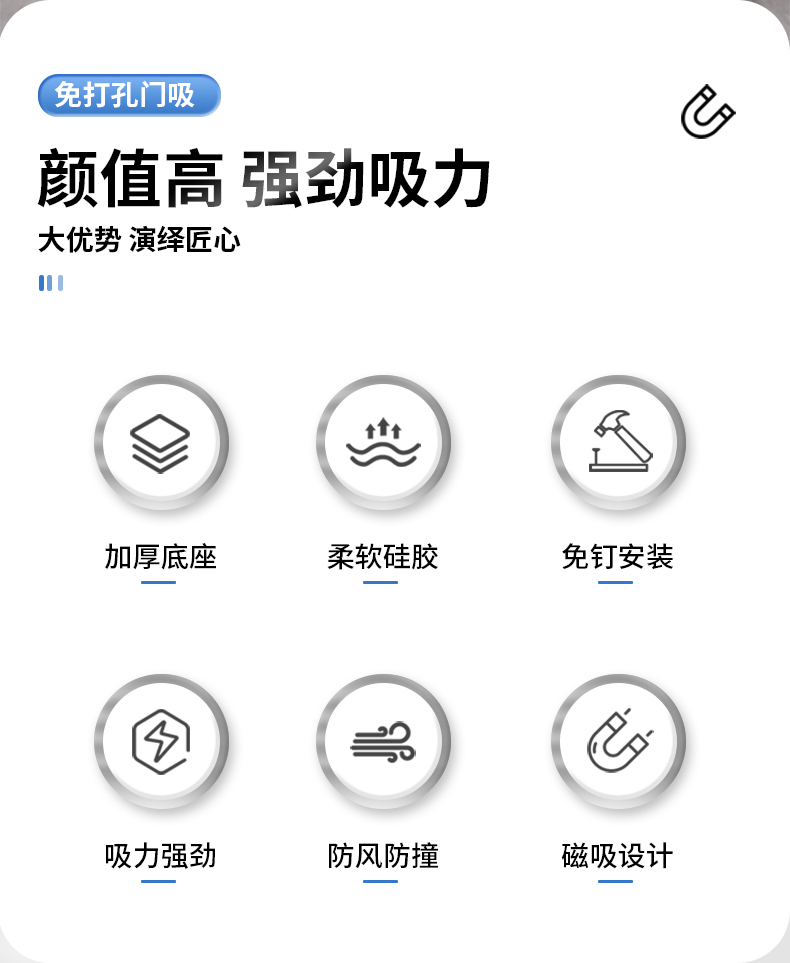 免打孔门吸

颜值高 强劲吸力

大优势 演绎匠心

加厚底座

柔软硅胶

免钉安装

吸力强劲

防风防撞

磁吸设计