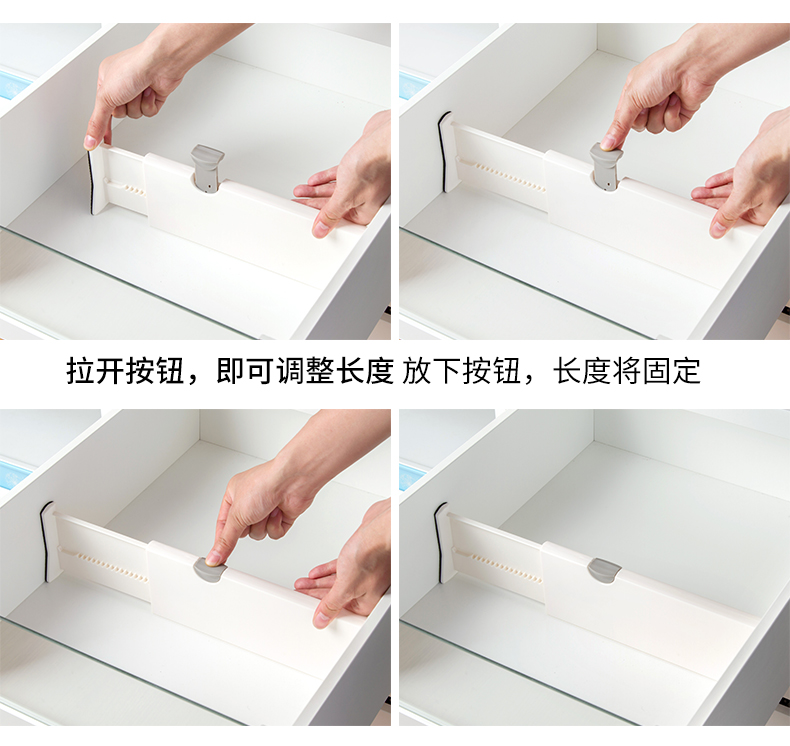 拉开按钮，即可调整长度 放下按钮，长度将固定