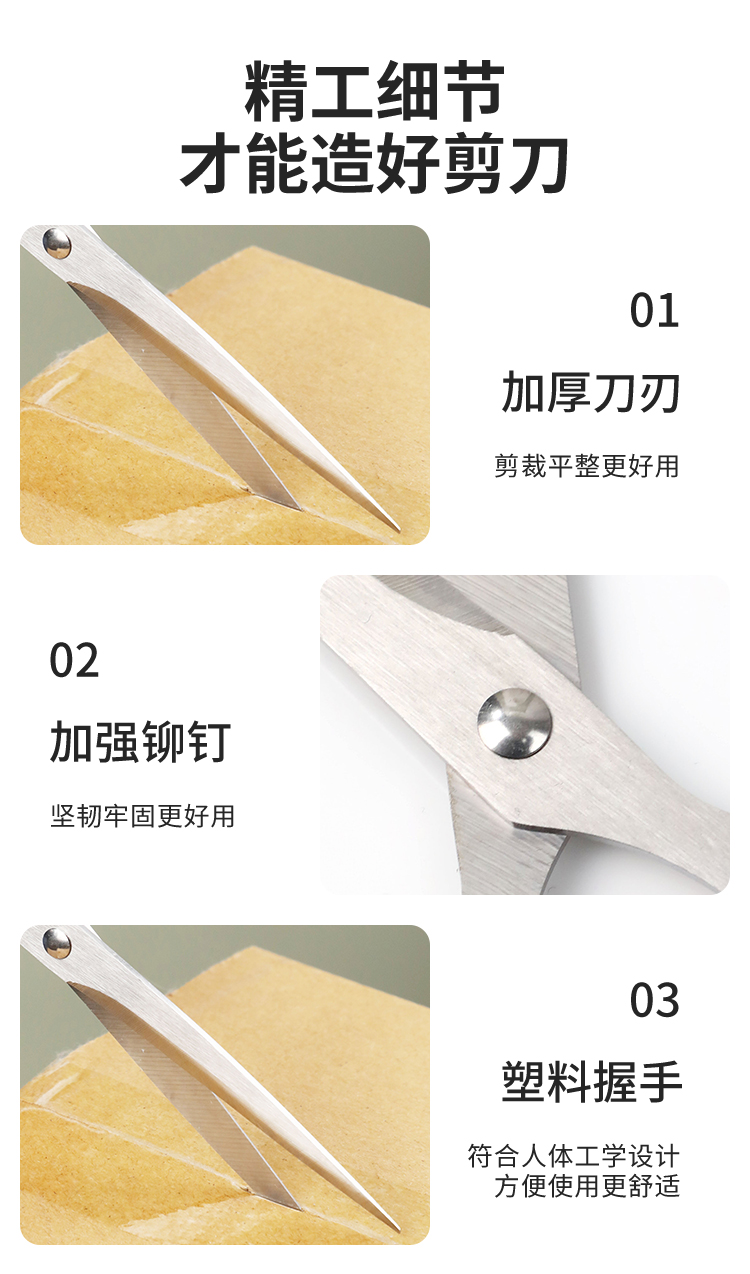 精工细节
才能造好剪刀

01
加厚刀刃
剪裁平整更好用

02
加强铆钉
坚韧牢固更好用

03
塑料握手
符合人体工学设计
方便使用更舒适