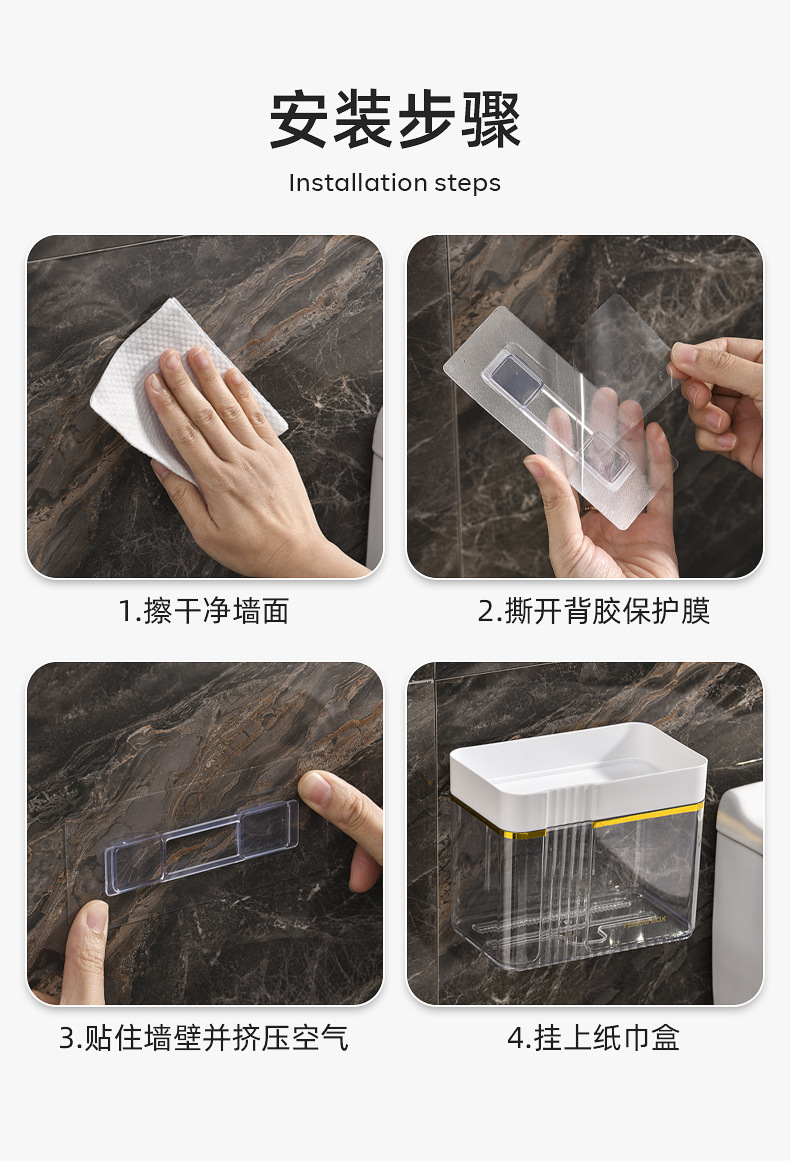 安装步骤

Installation steps

1.擦干净墙面

2.撕开背胶保护膜

3.贴住墙壁并挤压空气

4.挂上纸巾盒