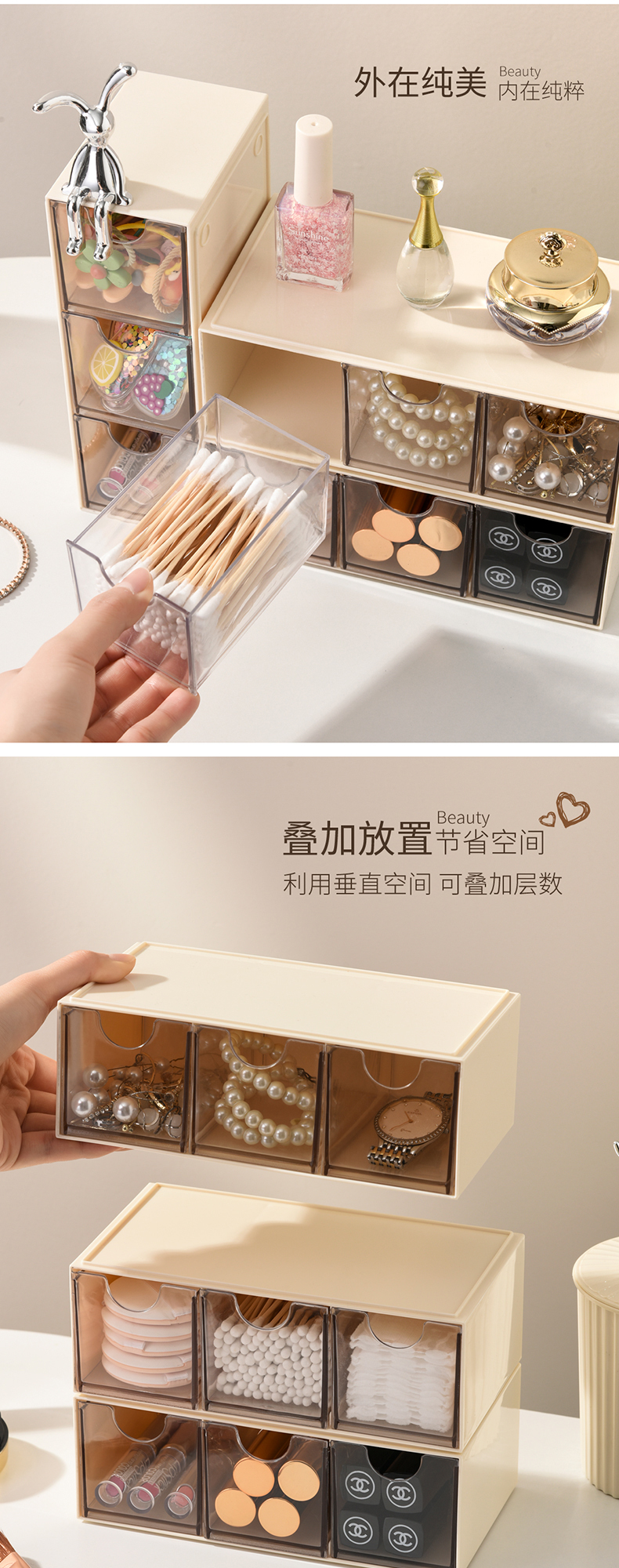 外在纯美 Beauty 内在纯粹

sunshine

叠加放置 Beauty 节省空间
利用垂直空间 可叠加层数