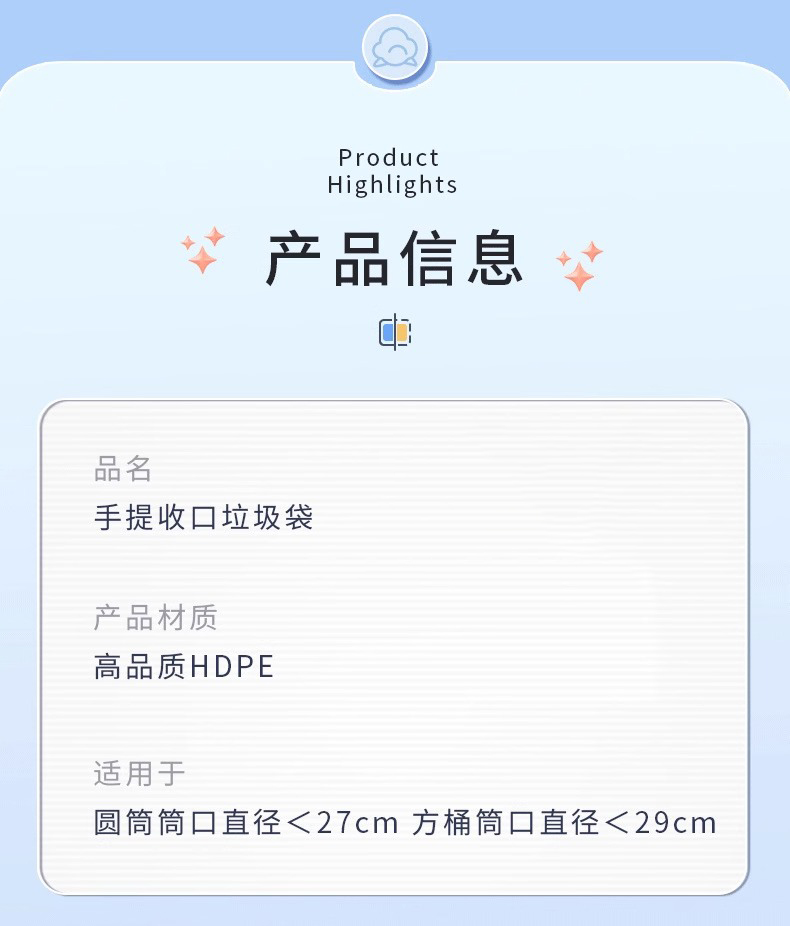 Product
Highlights

产品信息

品名
手提收口垃圾袋

产品材质
高品质HDPE

适用于
圆筒筒口直径＜27cm 方桶筒口直径＜29cm