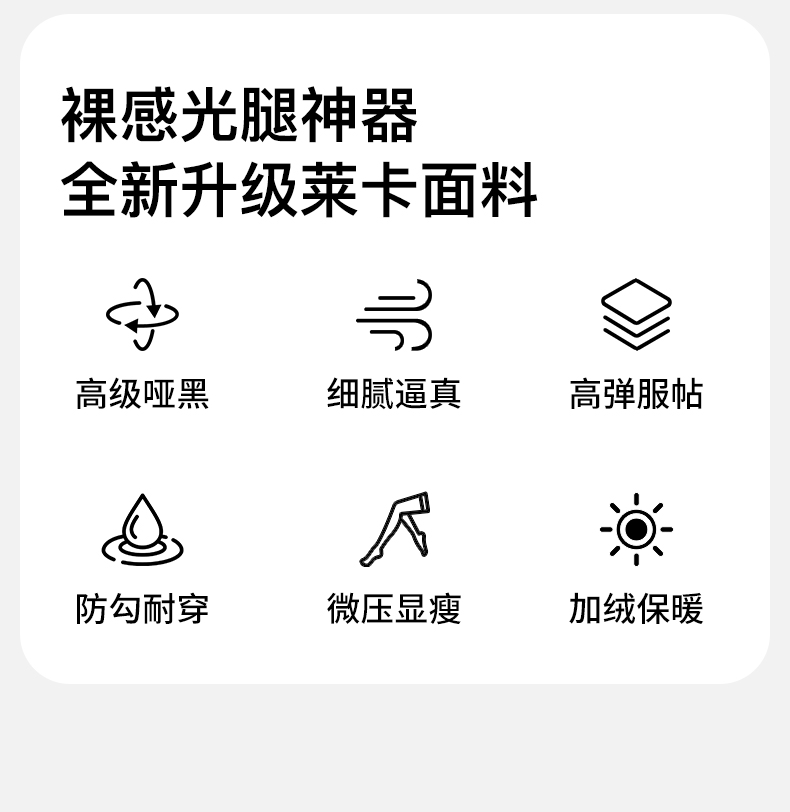 裸感光腿神器
全新升级莱卡面料

高级哑黑

细腻逼真

高弹服帖

防勾耐穿

微压显瘦

加绒保暖