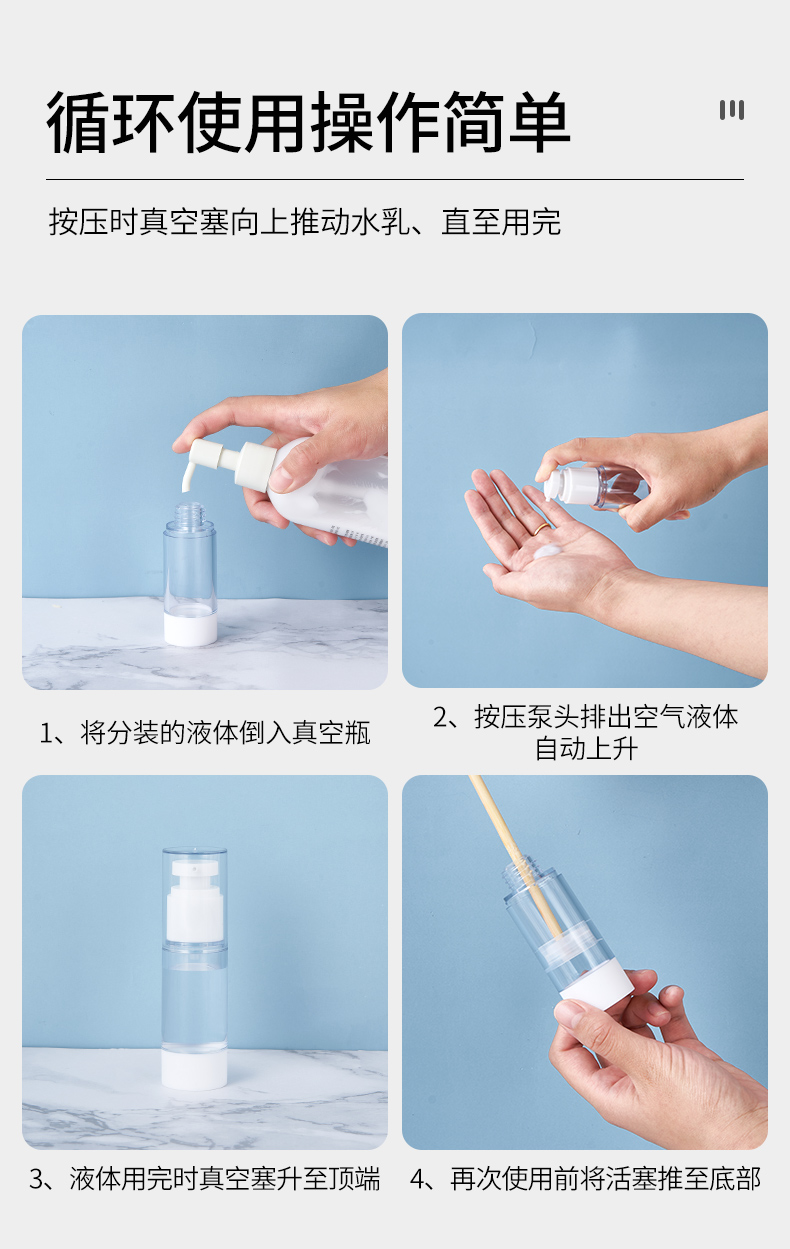 循环使用操作简单

按压时真空塞向上推动水乳、直至用完

1、将分装的液体倒入真空瓶

2、按压泵头排出空气液体自动上升

3、液体用完时真空塞升至顶端

4、再次使用前将活塞推至底部