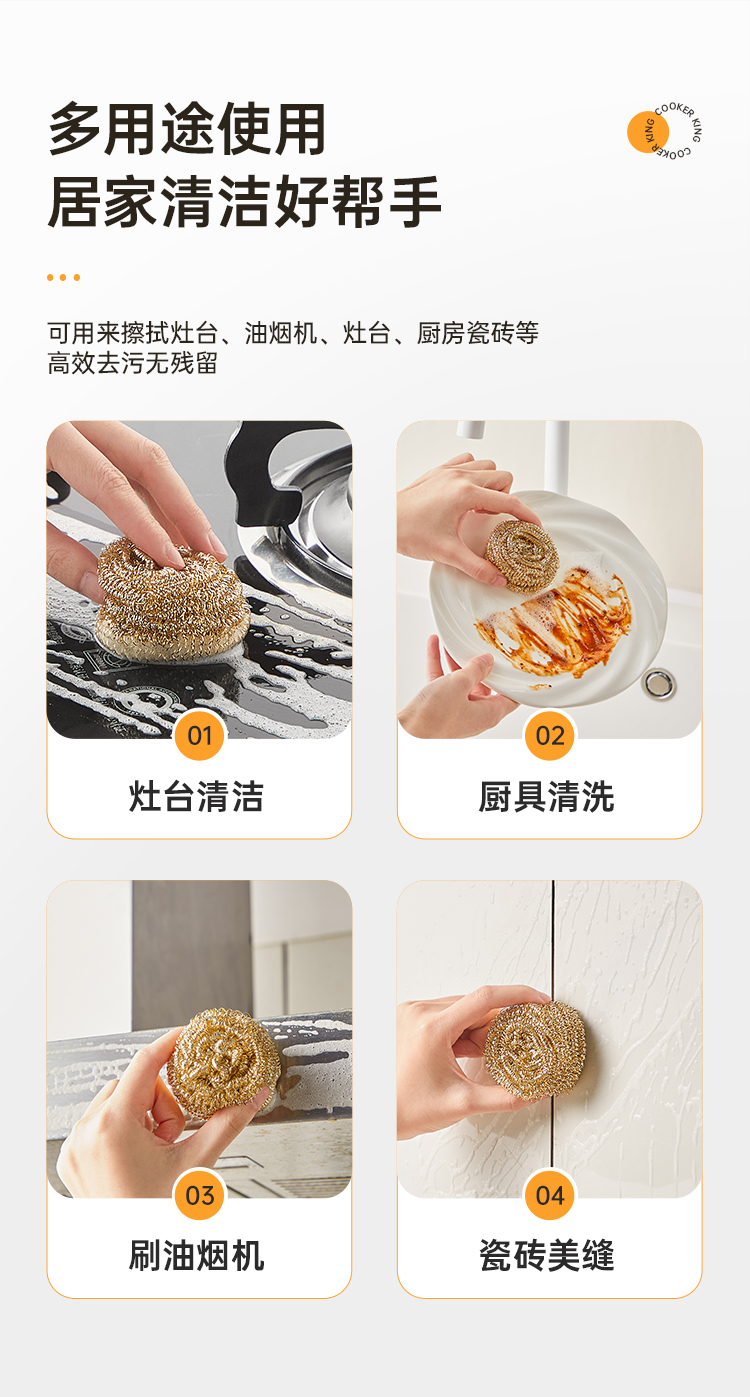 多用途使用
居家清洁好帮手

COOKER KING COOKER KING

可用来擦拭灶台、油烟机、灶台、厨房瓷砖等
高效去污无残留

01
灶台清洁

02
厨具清洗

03
刷油烟机

04
瓷砖美缝